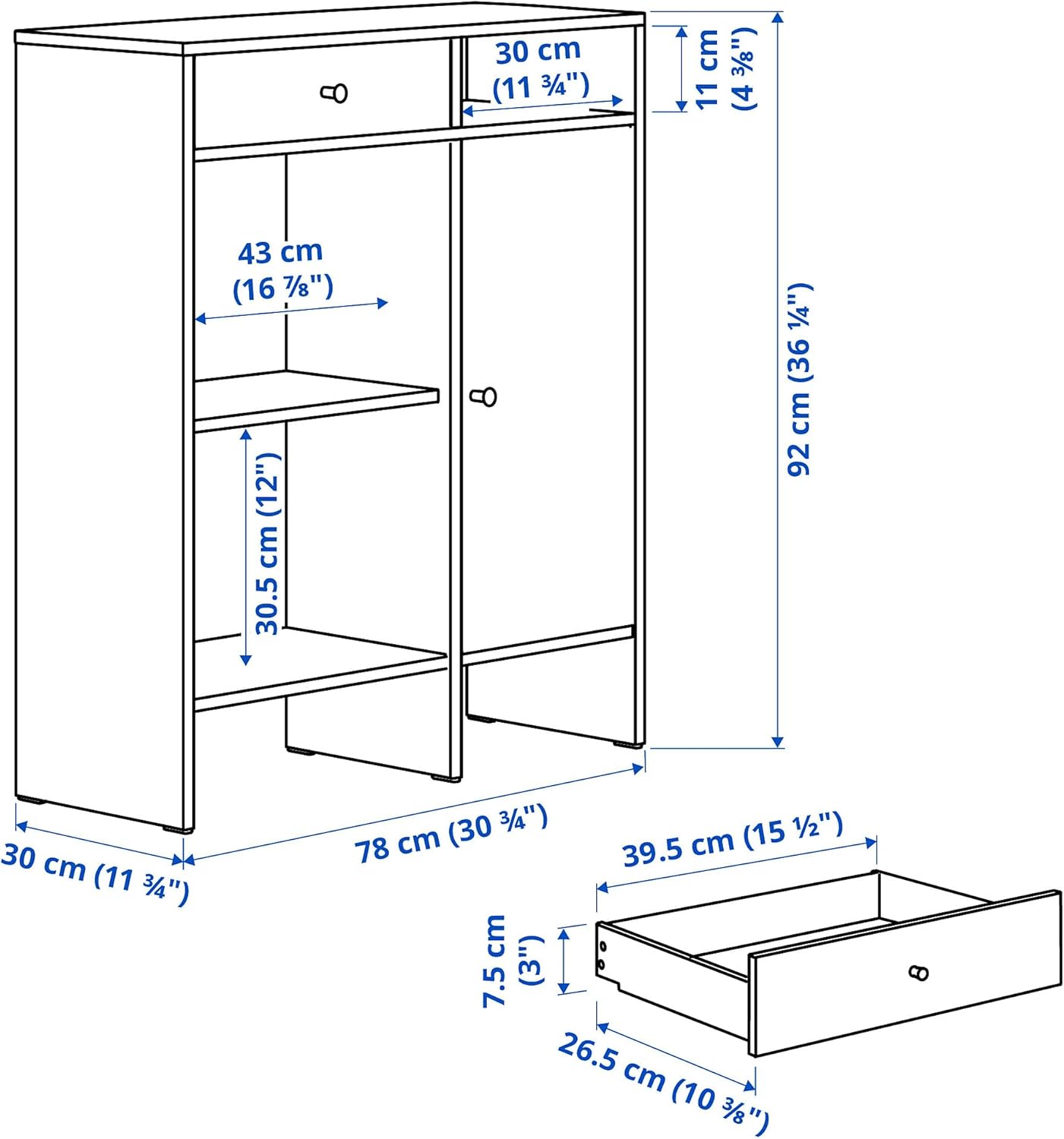 30 cm
(11 ¾")

11 cm
(4 ⅜")

43 cm
(16 ⅞")

92 cm (36 ¼")

30.5 cm (12")

30 cm (11 ¾")

78 cm (30 ¾")

39.5 cm (15 ½")

7.5 cm
(3")

26.5 cm (10 ⅜")