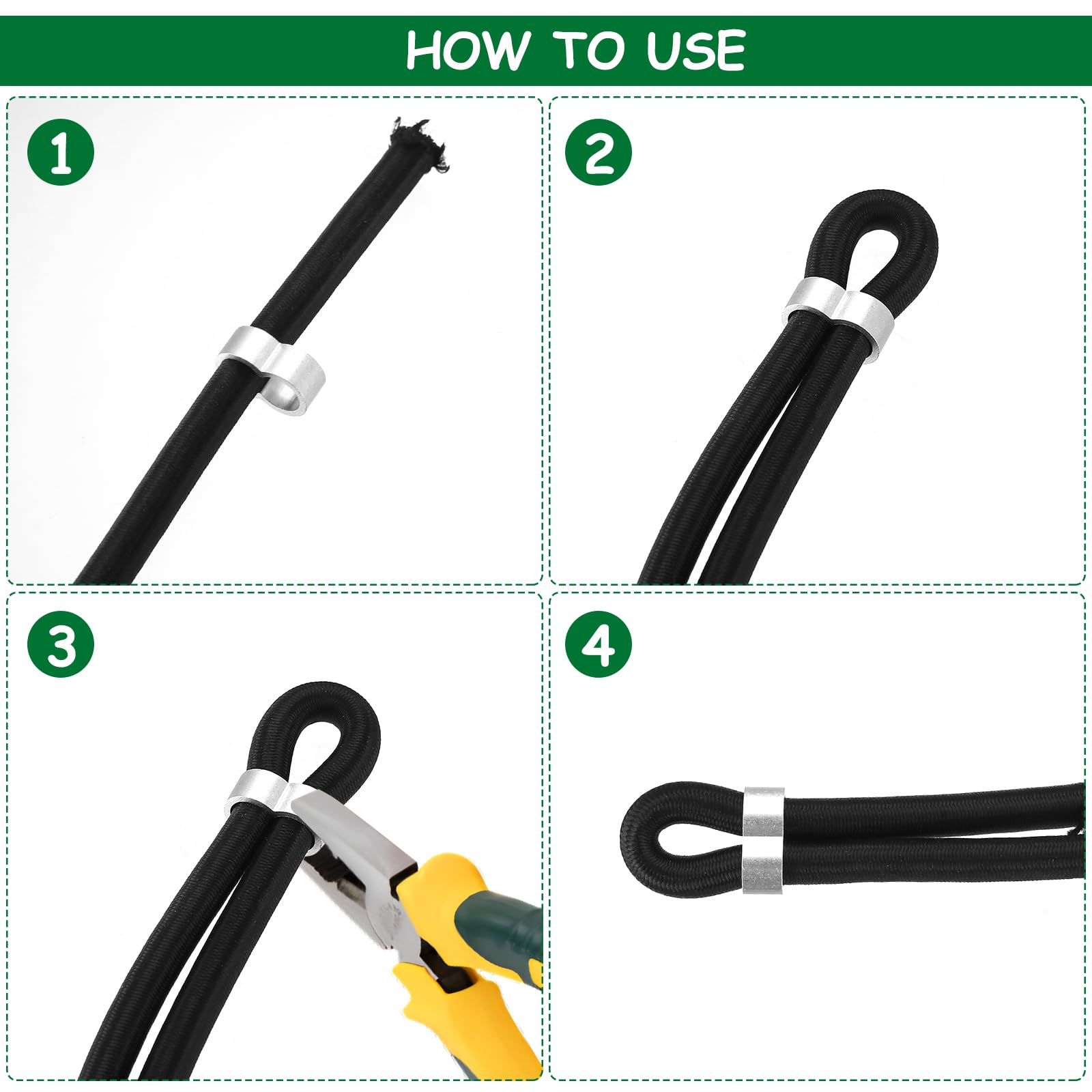 HOW TO USE

1

2

3

4