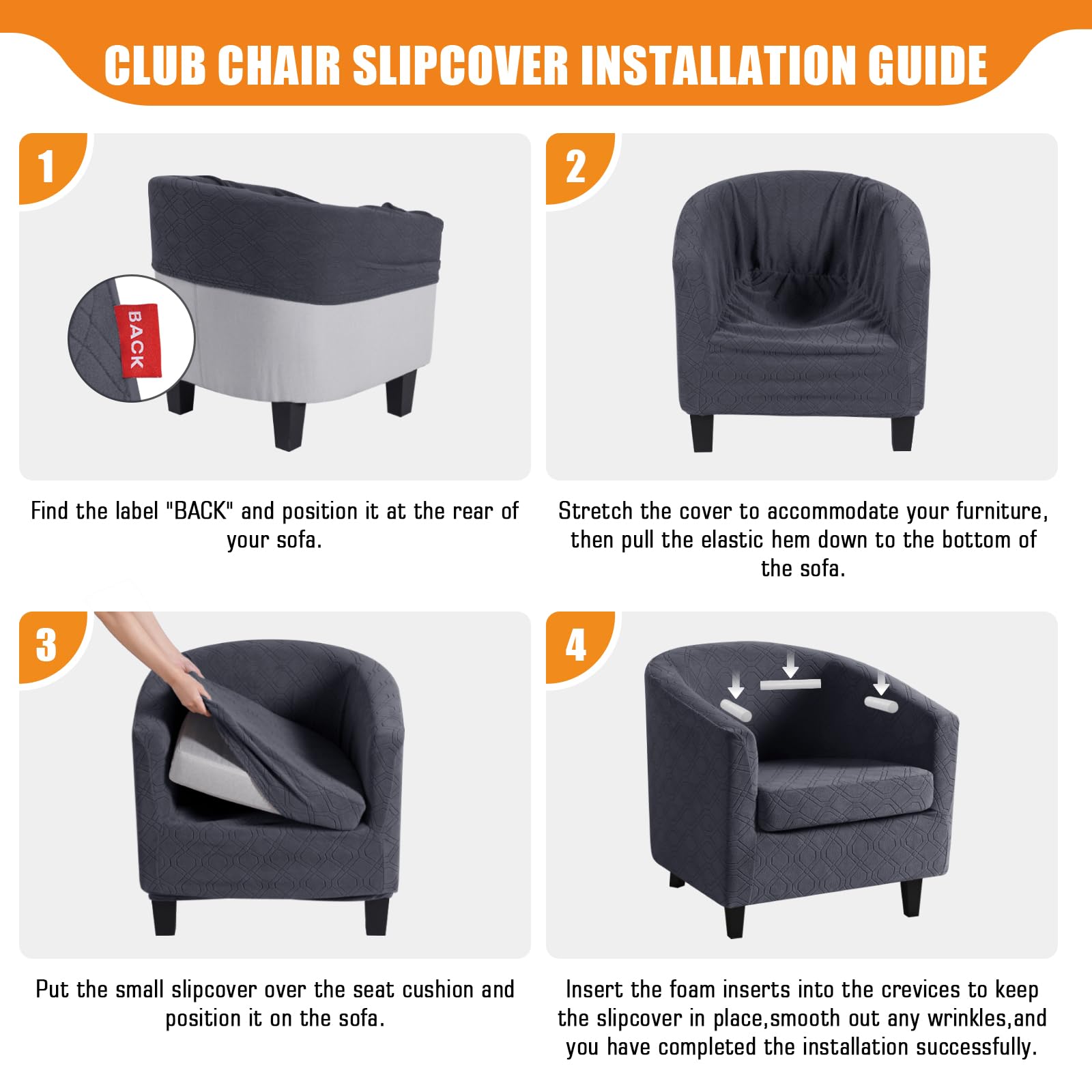 CLUB CHAIR SLIPCOVER INSTALLATION GUIDE

1

BACK

Find the label "BACK" and position it at the rear of your sofa.

2

Stretch the cover to accommodate your furniture, then pull the elastic hem down to the bottom of the sofa.

3

Put the small slipcover over the seat cushion and position it on the sofa.

4

Insert the foam inserts into the crevices to keep the slipcover in place,smooth out any wrinkles,and you have completed the installation successfully.