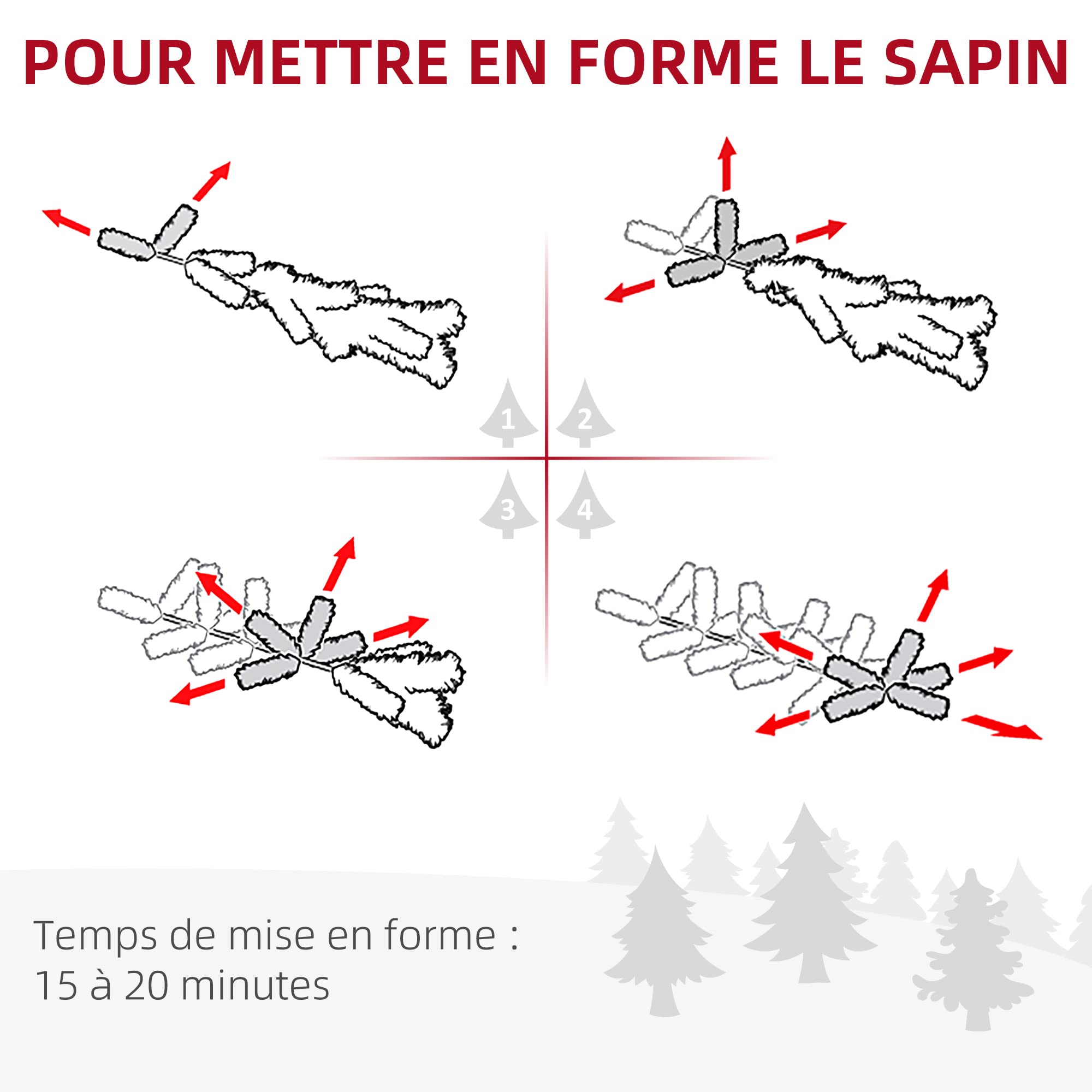 POUR METTRE EN FORME LE SAPIN

1

2

3

4

Temps de mise en forme : 15 à 20 minutes