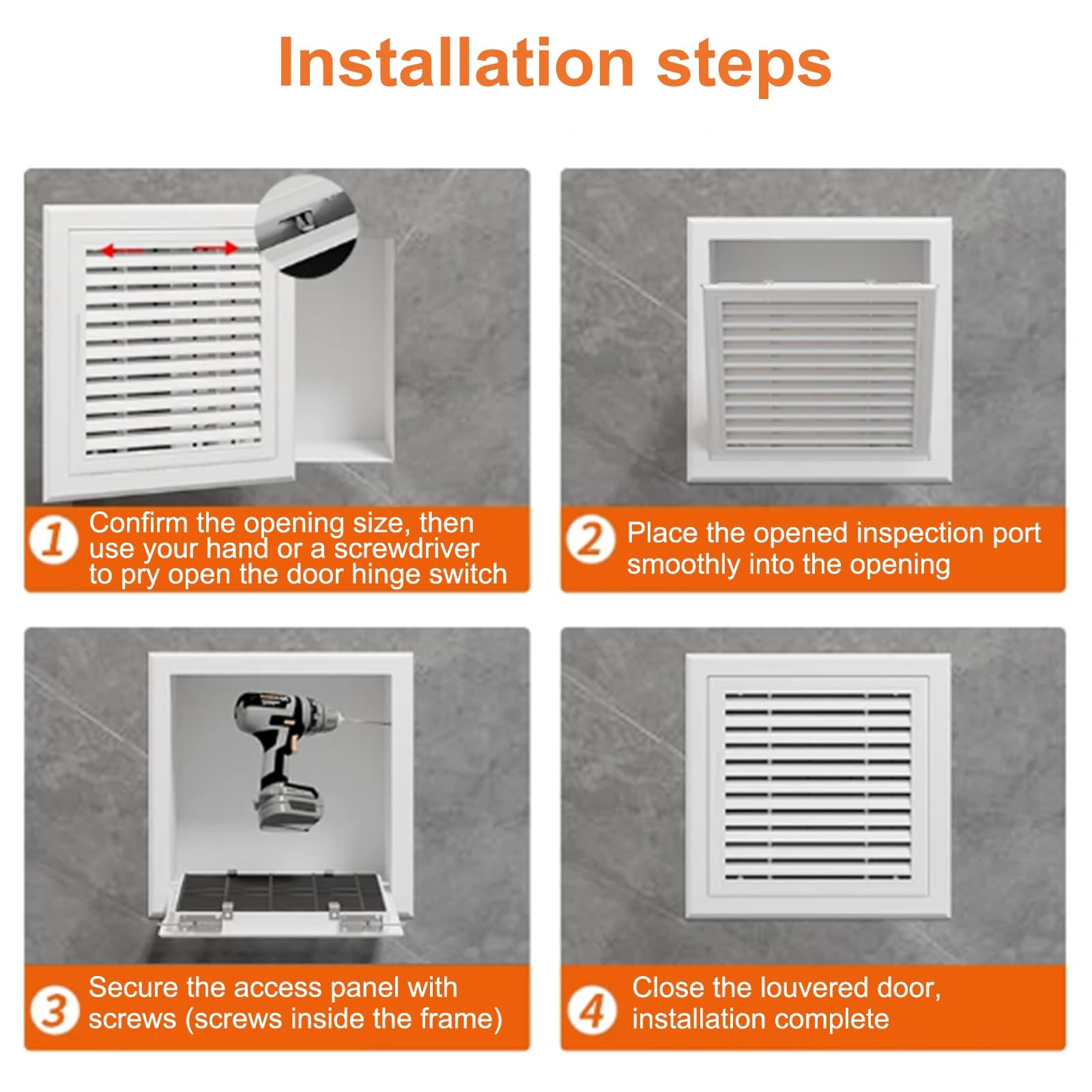 Installation steps

1 Confirm the opening size, then use your hand or a screwdriver to pry open the door hinge switch

2 Place the opened inspection port smoothly into the opening

3 Secure the access panel with screws (screws inside the frame)

4 Close the louvered door, installation complete