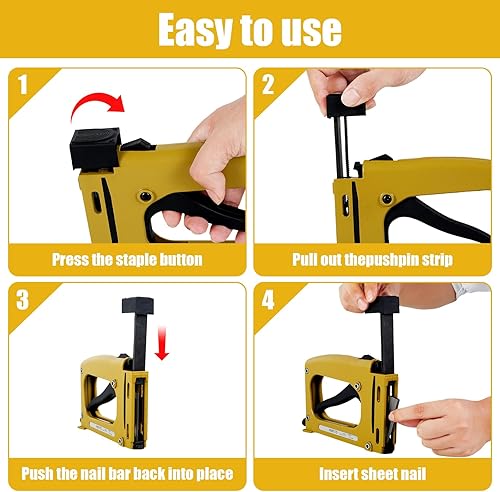 Easy to use

1

Press the staple button

2

Pull out thepushpin strip

3

Push the nail bar back into place

4

Insert sheet nail