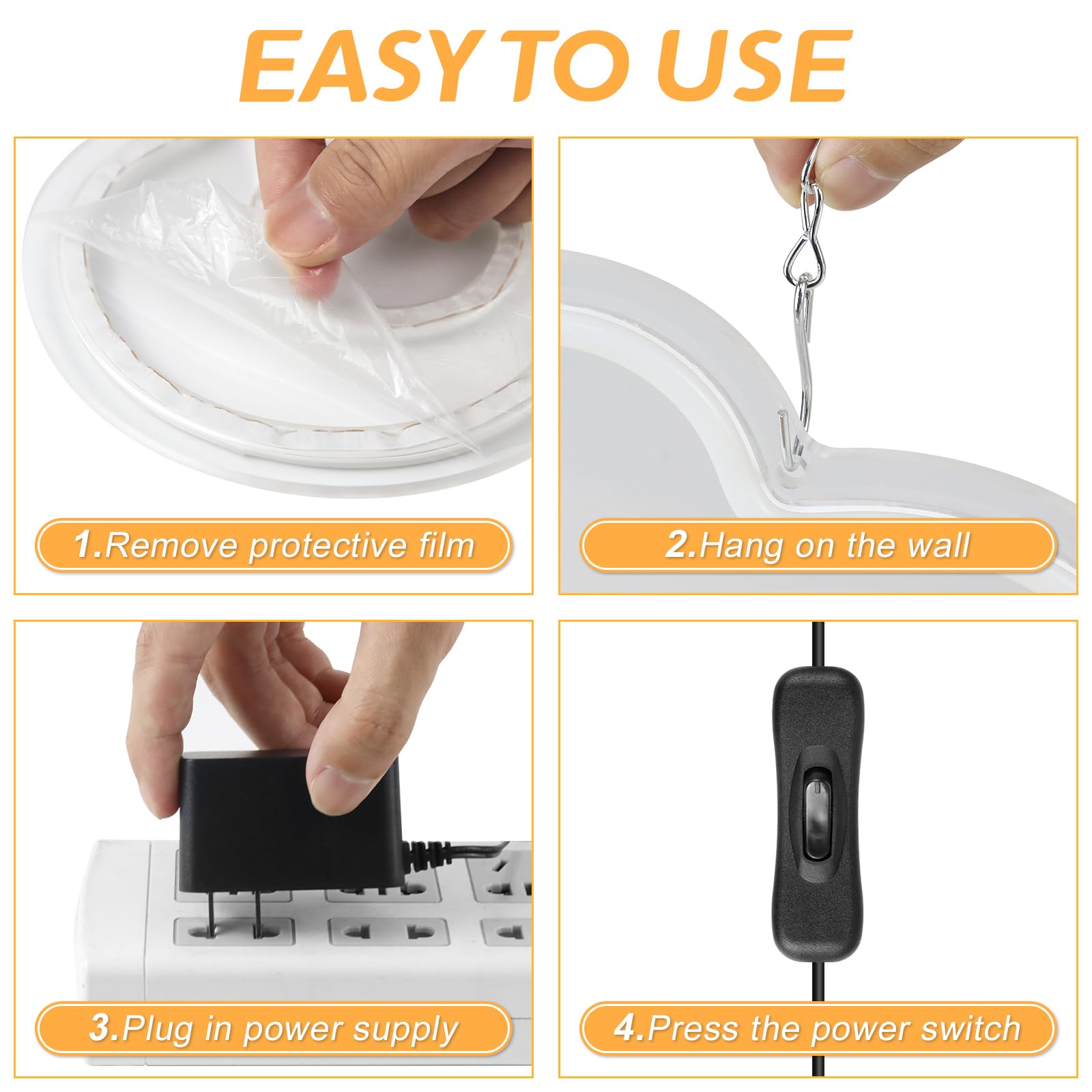 EASY TO USE

1.Remove protective film

2.Hang on the wall

3.Plug in power supply

4.Press the power switch