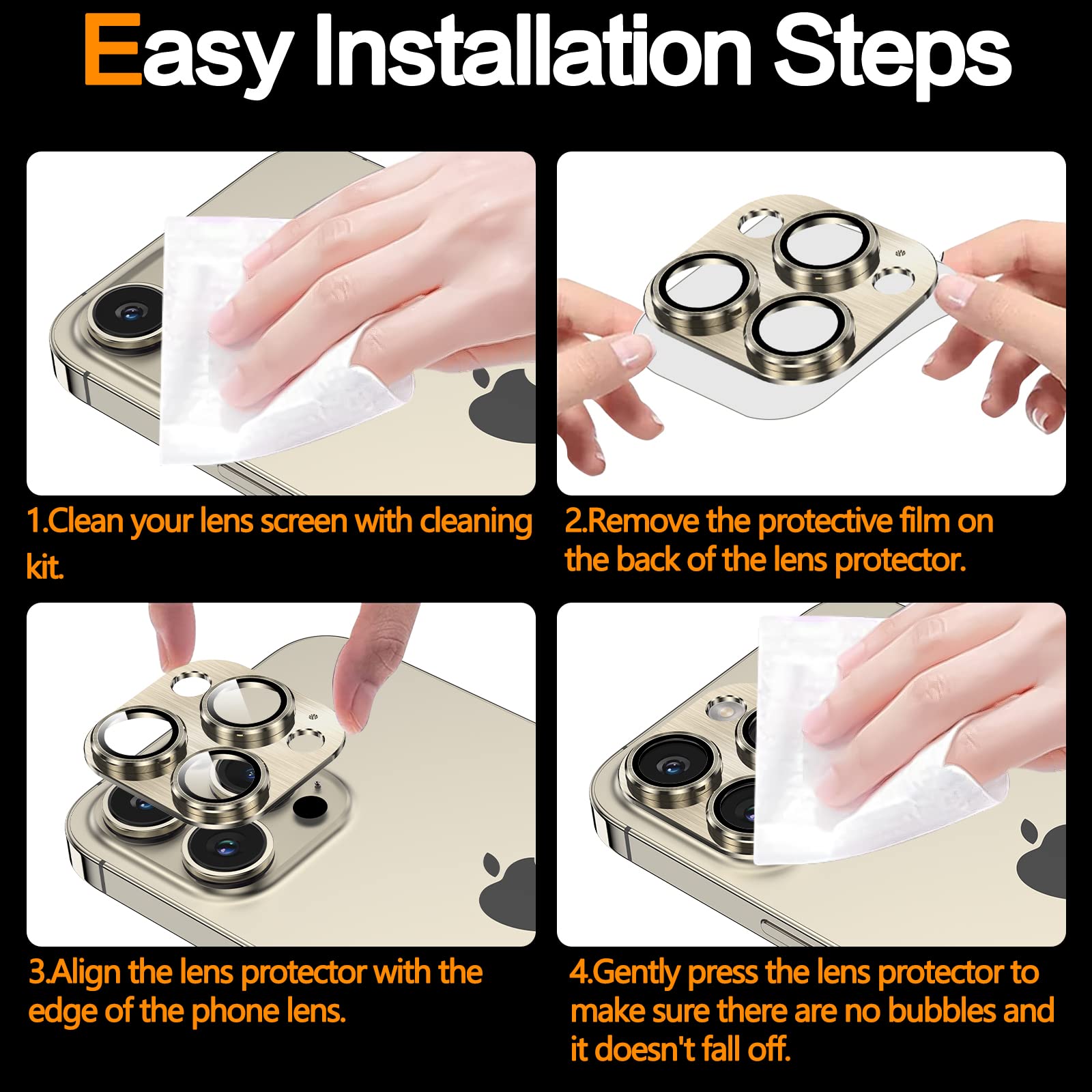 Easy Installation Steps

1.Clean your lens screen with cleaning kit.

2.Remove the protective film on the back of the lens protector.

3.Align the lens protector with the edge of the phone lens.

4.Gently press the lens protector to make sure there are no bubbles and it doesn't fall off.