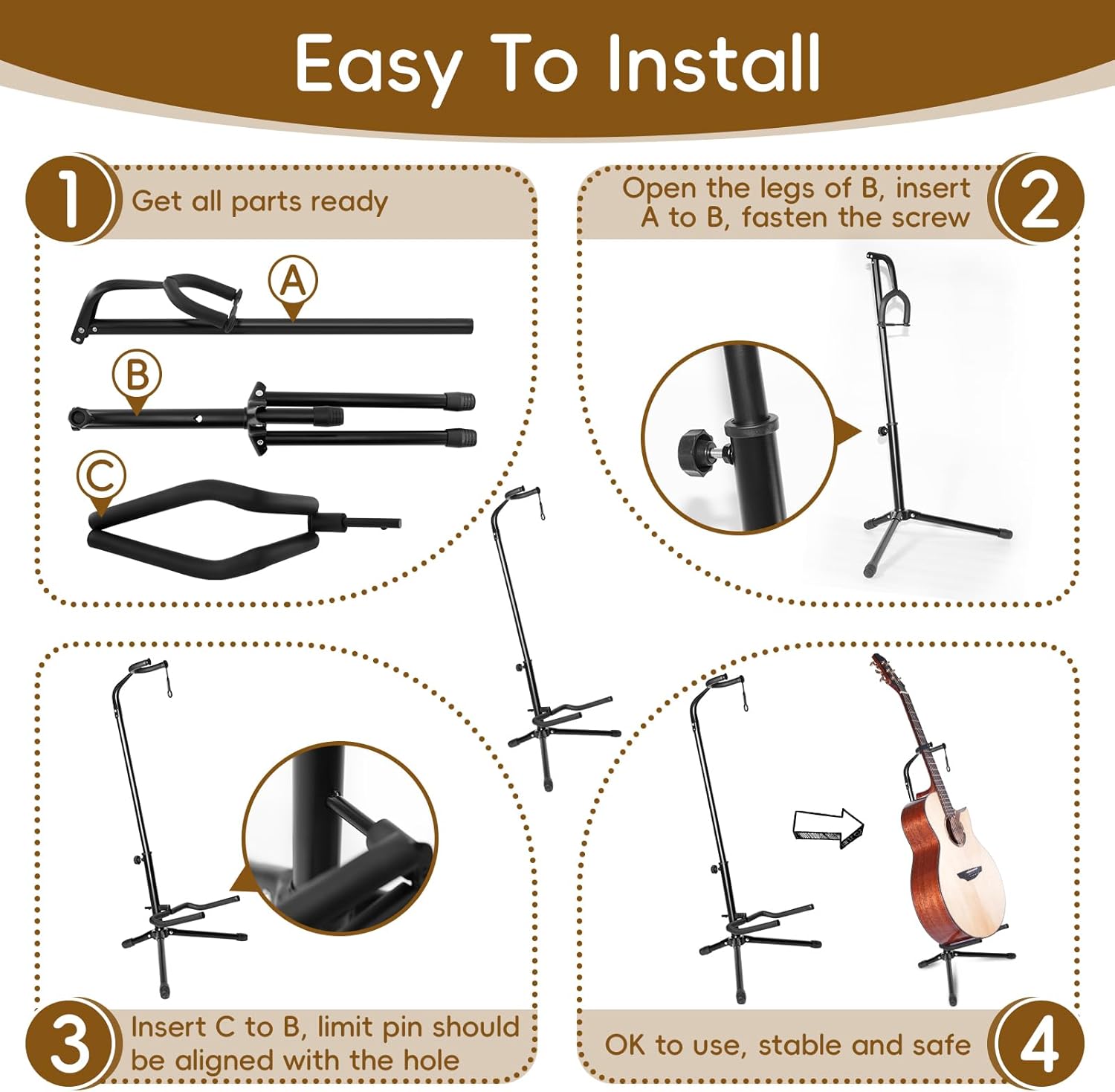 Easy To Install

1 Get all parts ready

A

B

C

Open the legs of B, insert A to B, fasten the screw 2

3 Insert C to B, limit pin should be aligned with the hole

OK to use, stable and safe 4