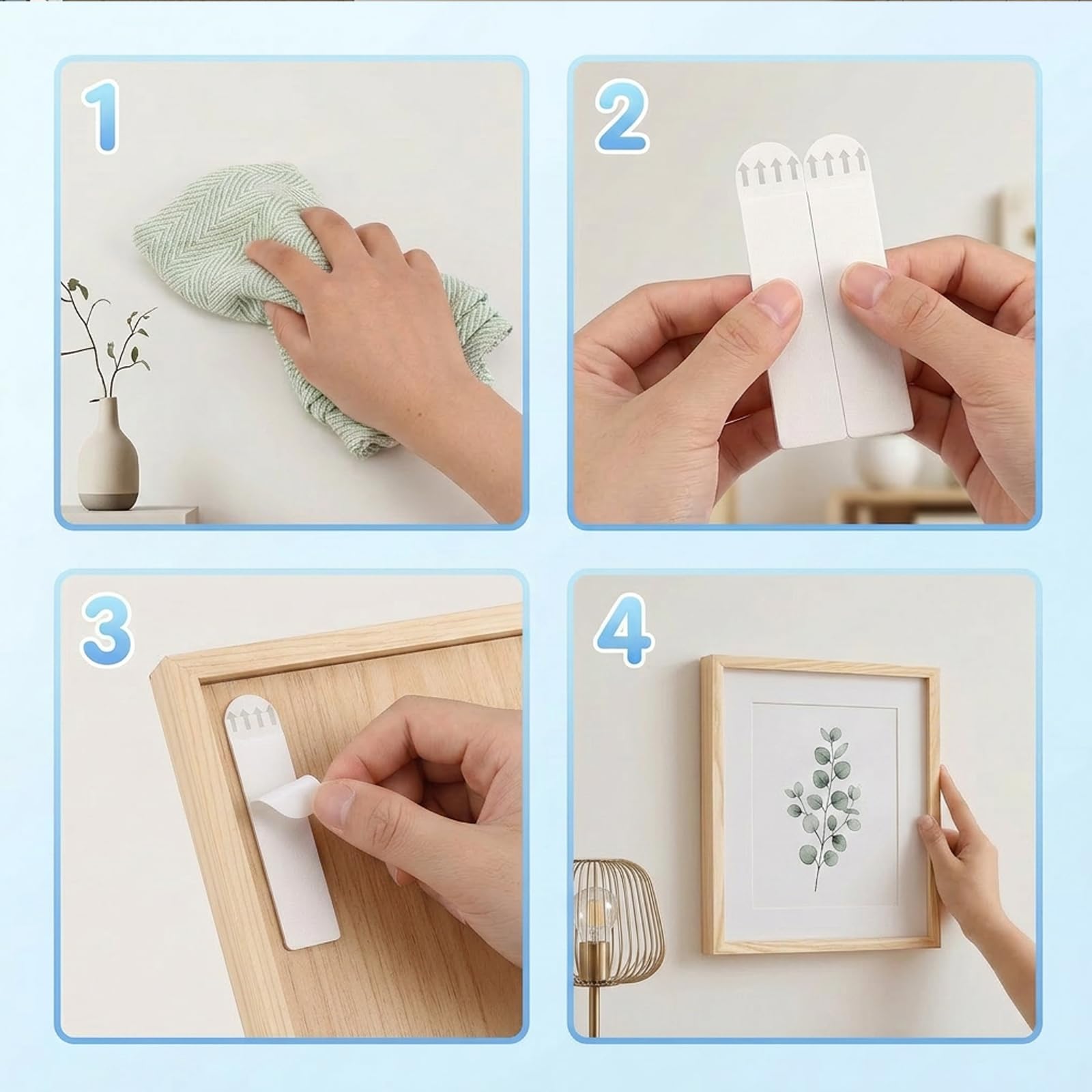 1

2

3

4