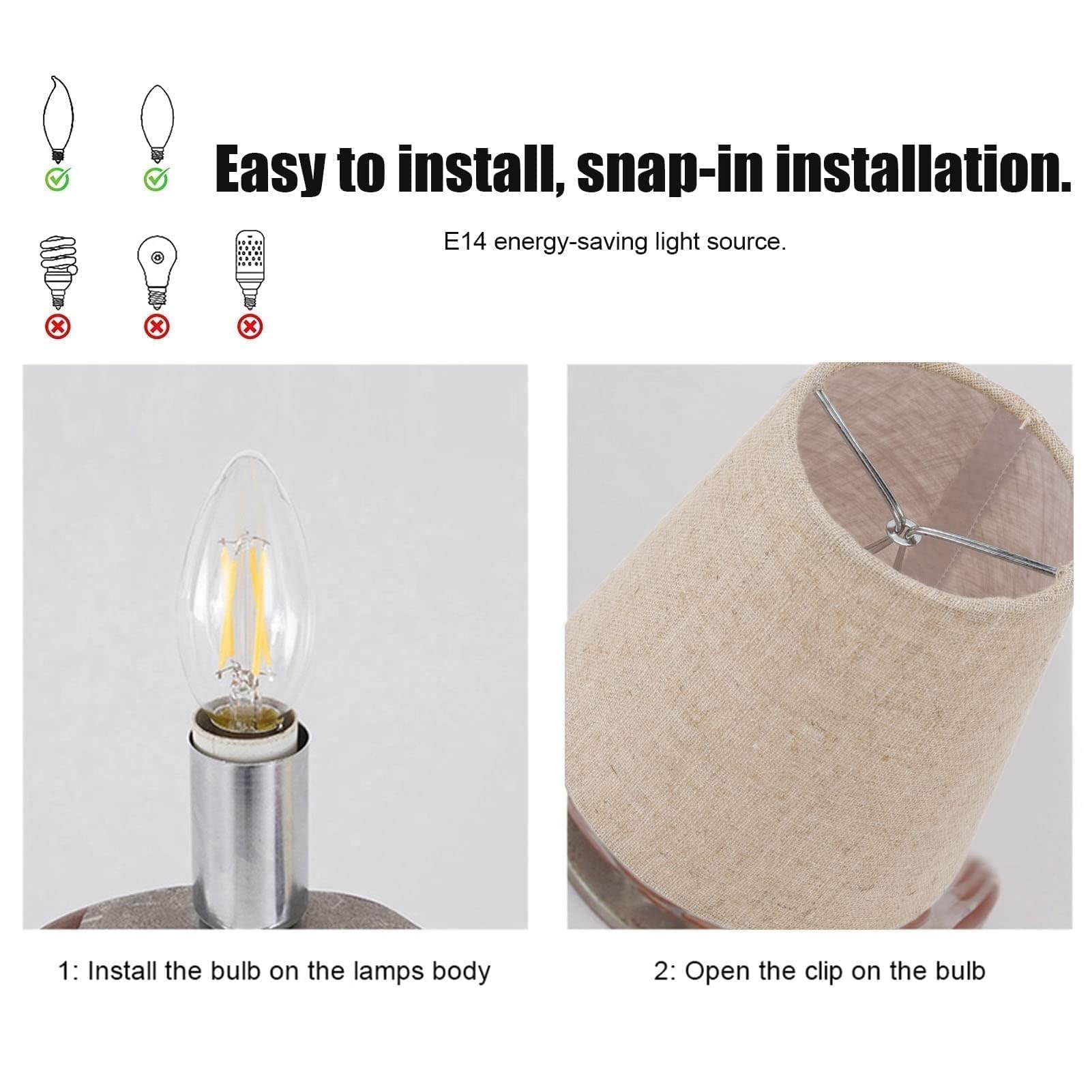 Easy to install, snap-in installation.

E14 energy-saving light source.

1: Install the bulb on the lamps body

2: Open the clip on the bulb