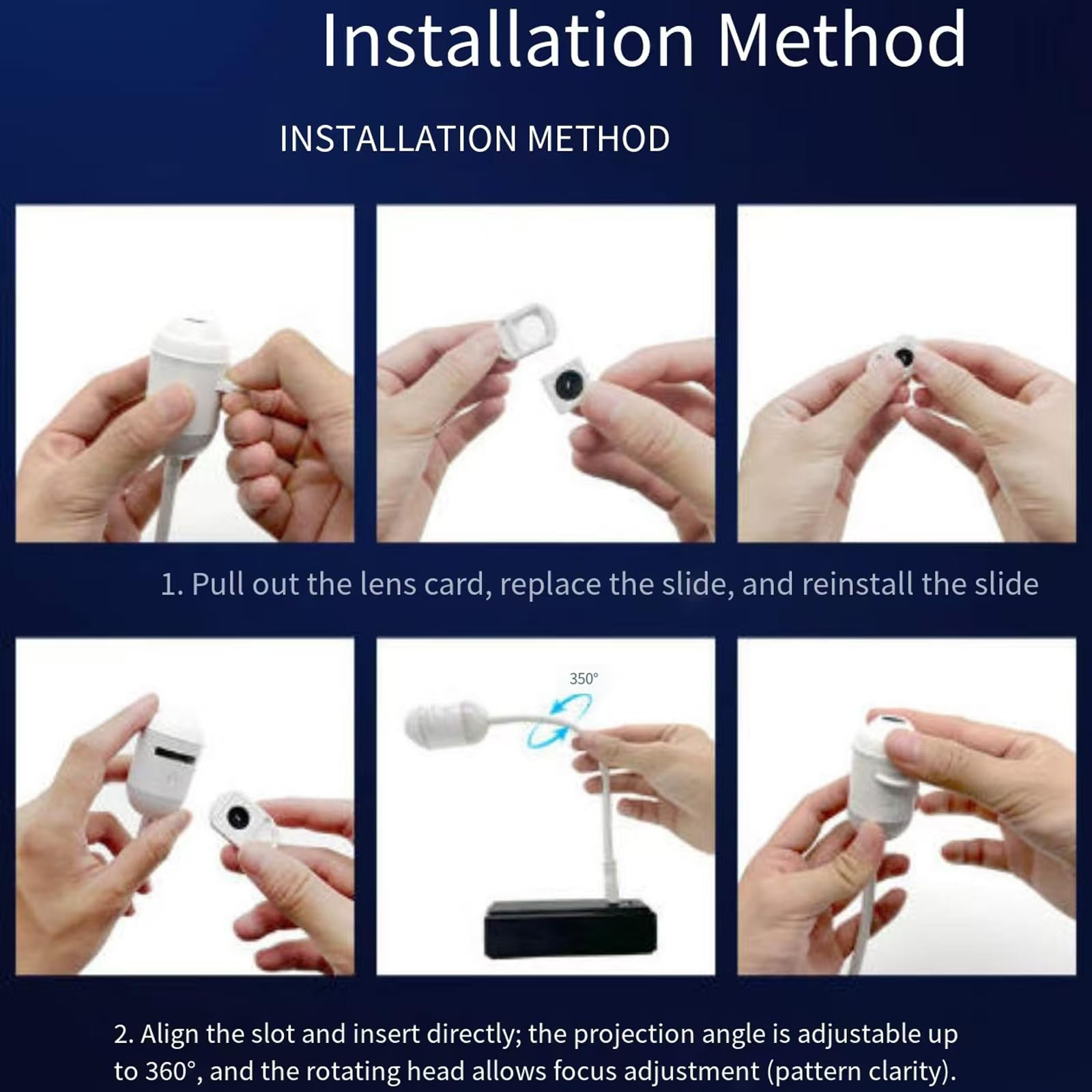 Installation Method

INSTALLATION METHOD

1. Pull out the lens card, replace the slide, and reinstall the slide

350°

2. Align the slot and insert directly; the projection angle is adjustable up to 360°, and the rotating head allows focus adjustment (pattern clarity).