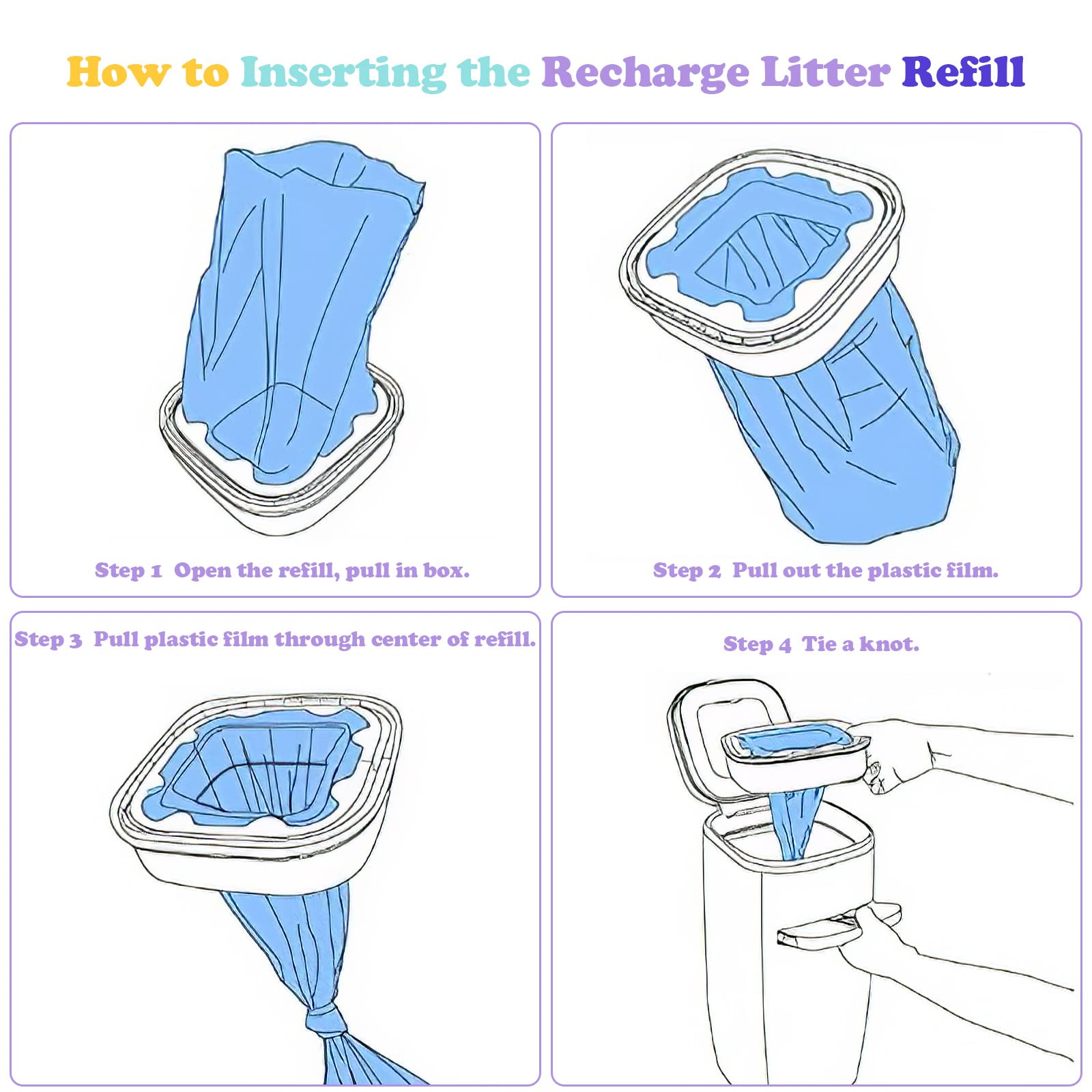 How to Inserting the Recharge Litter Refill

Step 1 Open the refill, pull in box.

Step 2 Pull out the plastic film.

Step 3 Pull plastic film through center of refill.

Step 4 Tie a knot.