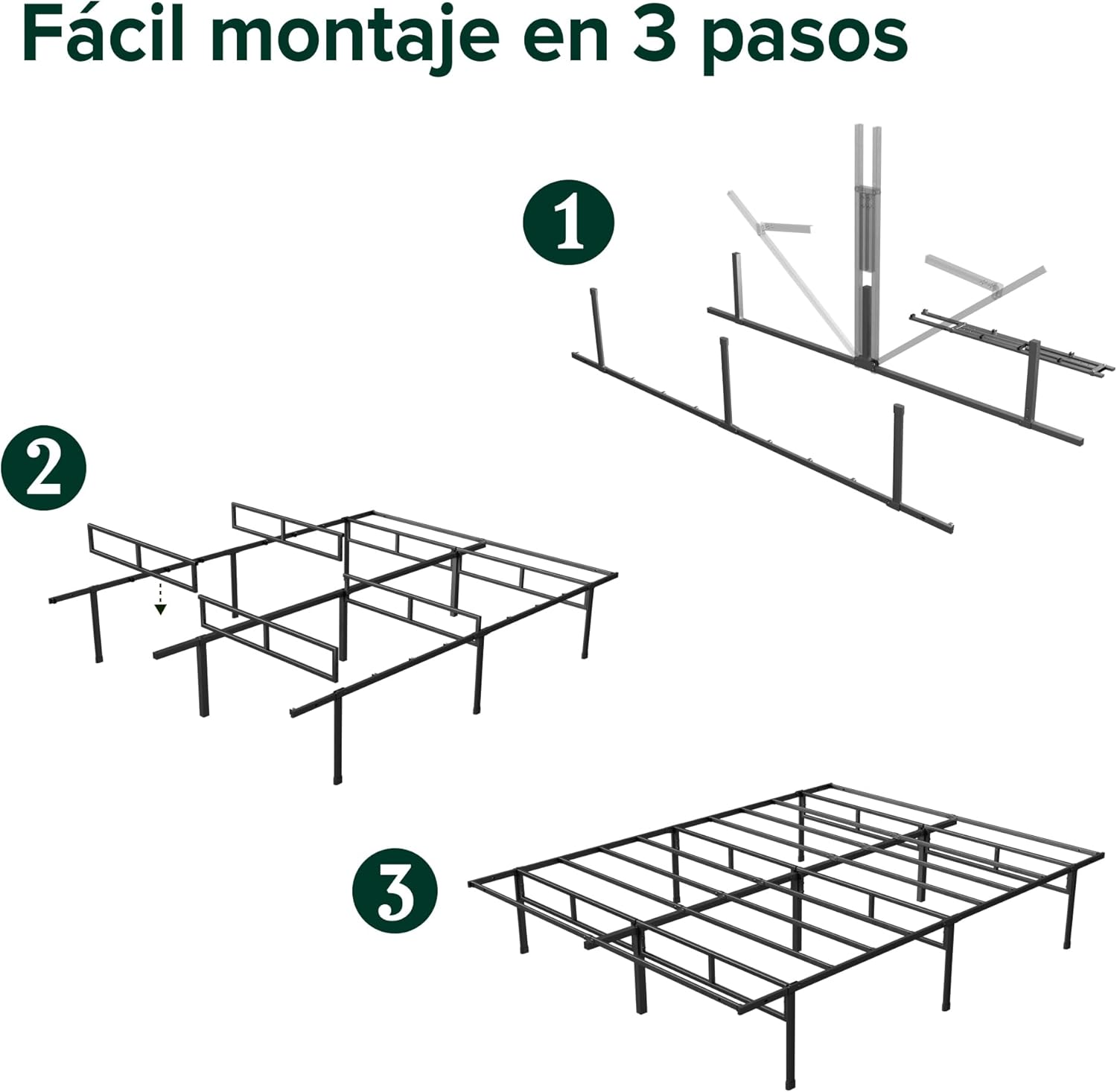 Fácil montaje en 3 pasos

1

2

3