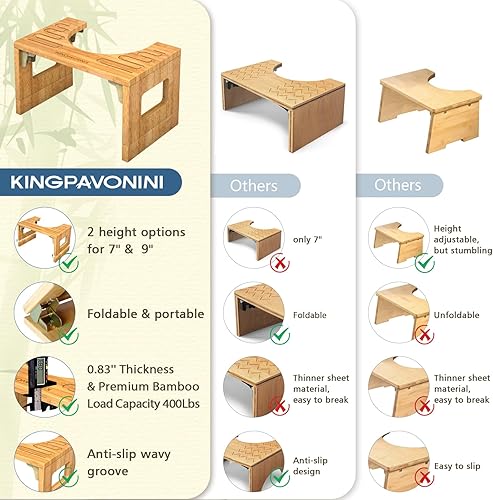 KINGPAVONINI

2 height options for 7" & 9"

Foldable & portable

0.83" Thickness & Premium Bamboo Load Capacity 400Lbs

Anti-slip wavy groove

Others

only 7"

Foldable

Thinner sheet material, easy to break

Anti-slip design

Others

Height adjustable, but stumbling

Unfoldable

Thinner sheet material, easy to break

Easy to slip