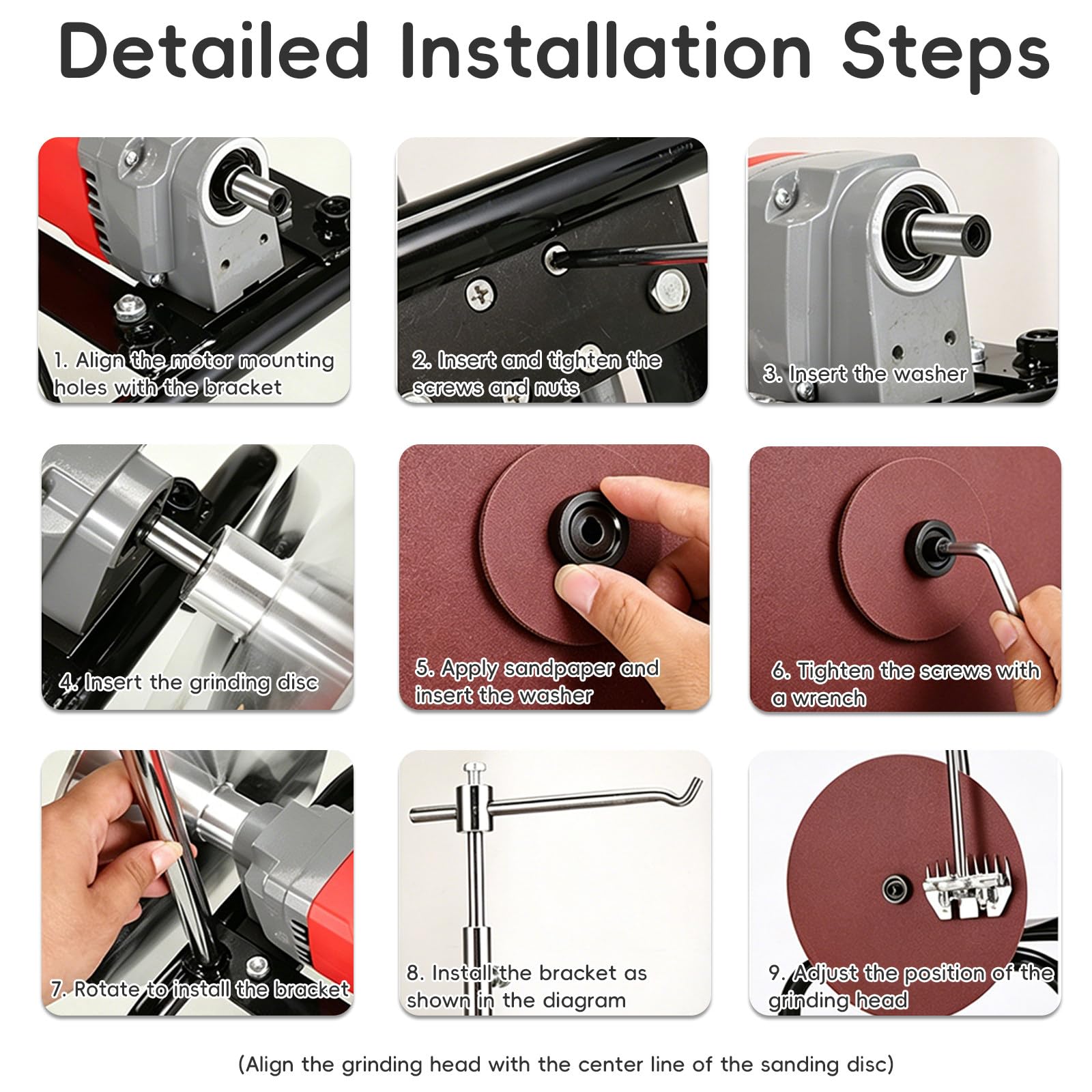 Detailed Installation Steps

1. Align the motor mounting holes with the bracket

2. Insert and tighten the screws and nuts

3. Insert the washer

4. Insert the grinding disc

5. Apply sandpaper and insert the washer

6. Tighten the screws with a wrench

7. Rotate to install the bracket

8. Install the bracket as shown in the diagram

9. Adjust the position of the grinding head

(Align the grinding head with the center line of the sanding disc)