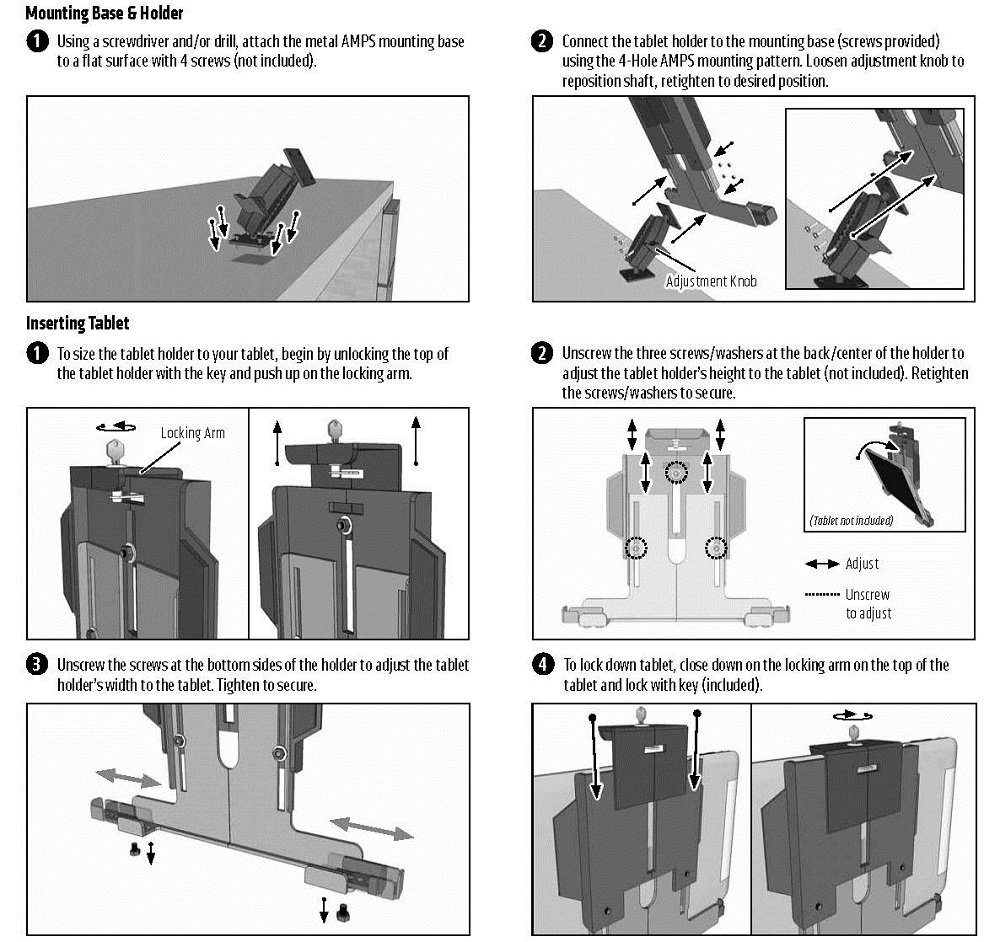 Mounting Base & Holder

1 Using a screwdriver and/or drill, attach the metal AMPS mounting base to a flat surface with 4 screws (not included).

2 Connect the tablet holder to the mounting base (screws provided) using the 4-Hole AMPS mounting pattern. Loosen adjustment knob to reposition shaft, retighten to desired position.

Adjustment Knob

Inserting Tablet

1 To size the tablet holder to your tablet, begin by unlocking the top of the tablet holder with the key and push up on the locking arm.

Locking Arm

2 Unscrew the three screws/washers at the back/center of the holder to adjust the tablet holder's height to the tablet (not included). Retighten the screws/washers to secure.

(Tablet not included)

Adjust

Unscrew to adjust

3 Unscrew the screws at the bottom sides of the holder to adjust the tablet holder's width to the tablet. Tighten to secure.

4 To lock down tablet, close down on the locking arm on the top of the tablet and lock with key (included).