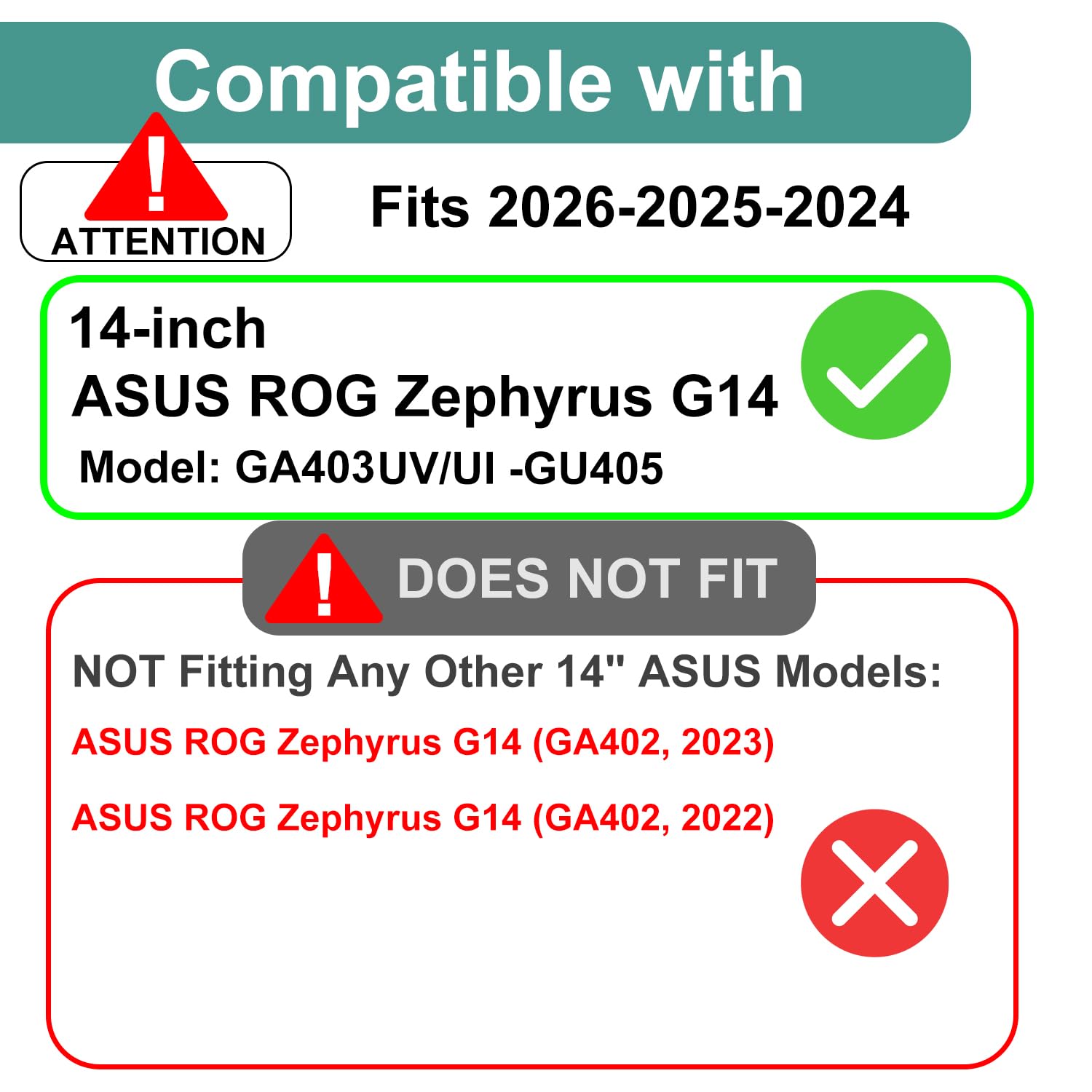 Compatible with

!
ATTENTION

Fits 2026-2025-2024

14-inch
ASUS ROG Zephyrus G14
Model: GA403UV/UI -GU405

!
DOES NOT FIT

NOT Fitting Any Other 14" ASUS Models:

ASUS ROG Zephyrus G14 (GA402, 2023)

ASUS ROG Zephyrus G14 (GA402, 2022)