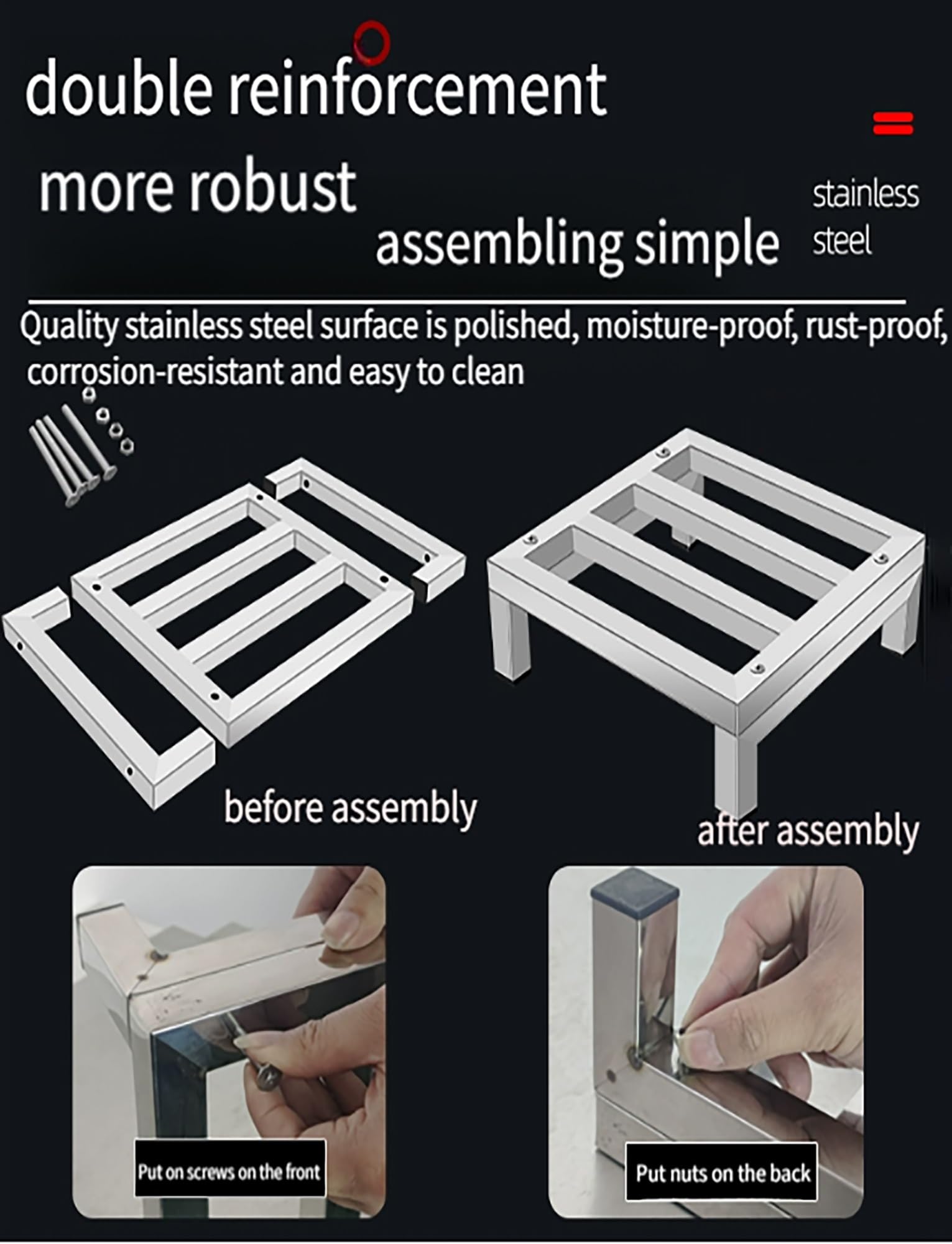 double reinforcement

more robust

assembling simple

stainless steel

Quality stainless steel surface is polished, moisture-proof, rust-proof, corrosion-resistant and easy to clean

before assembly

after assembly

Put on screws on the front

Put nuts on the back