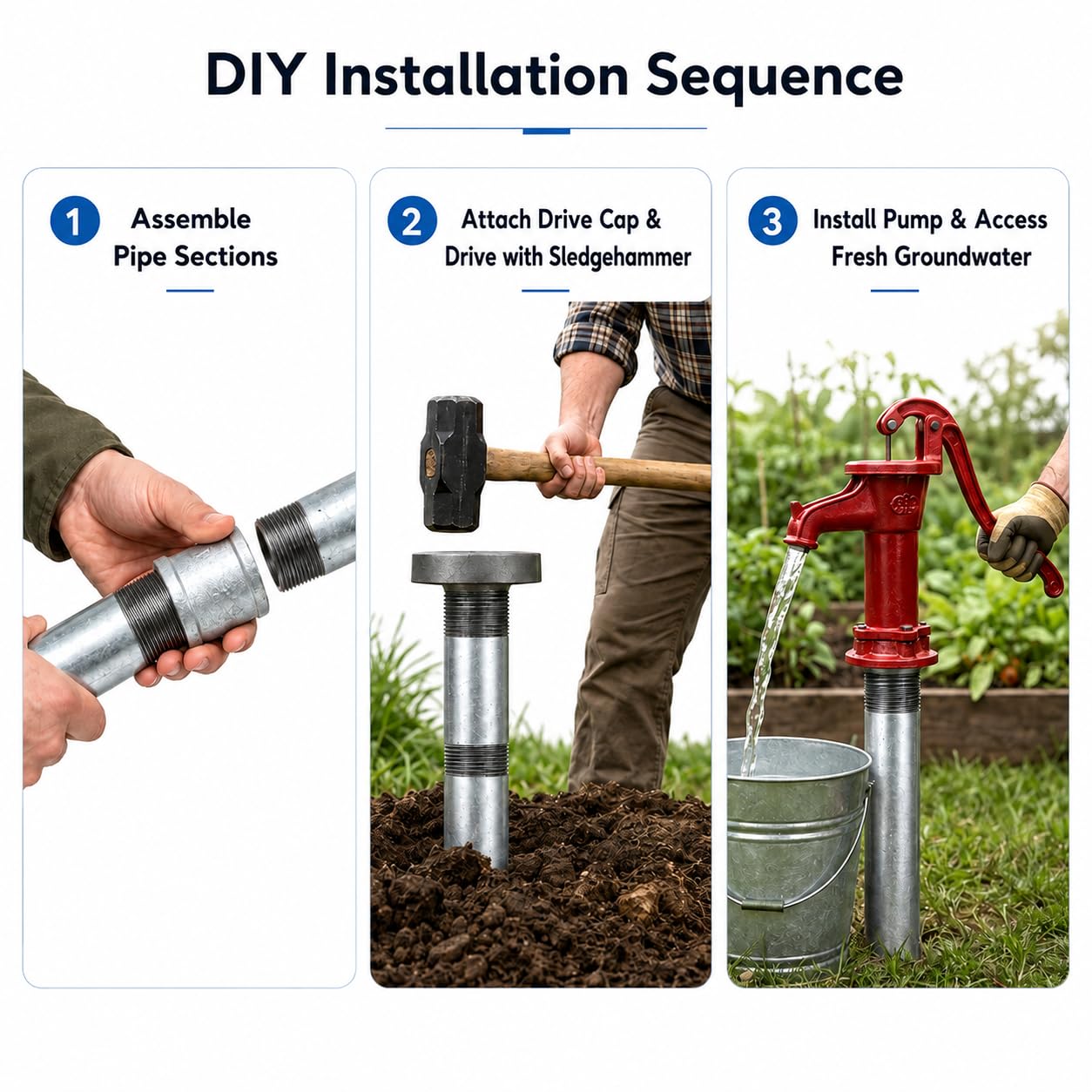 DIY Installation Sequence

1 Assemble Pipe Sections

2 Attach Drive Cap & Drive with Sledgehammer

3 Install Pump & Access Fresh Groundwater