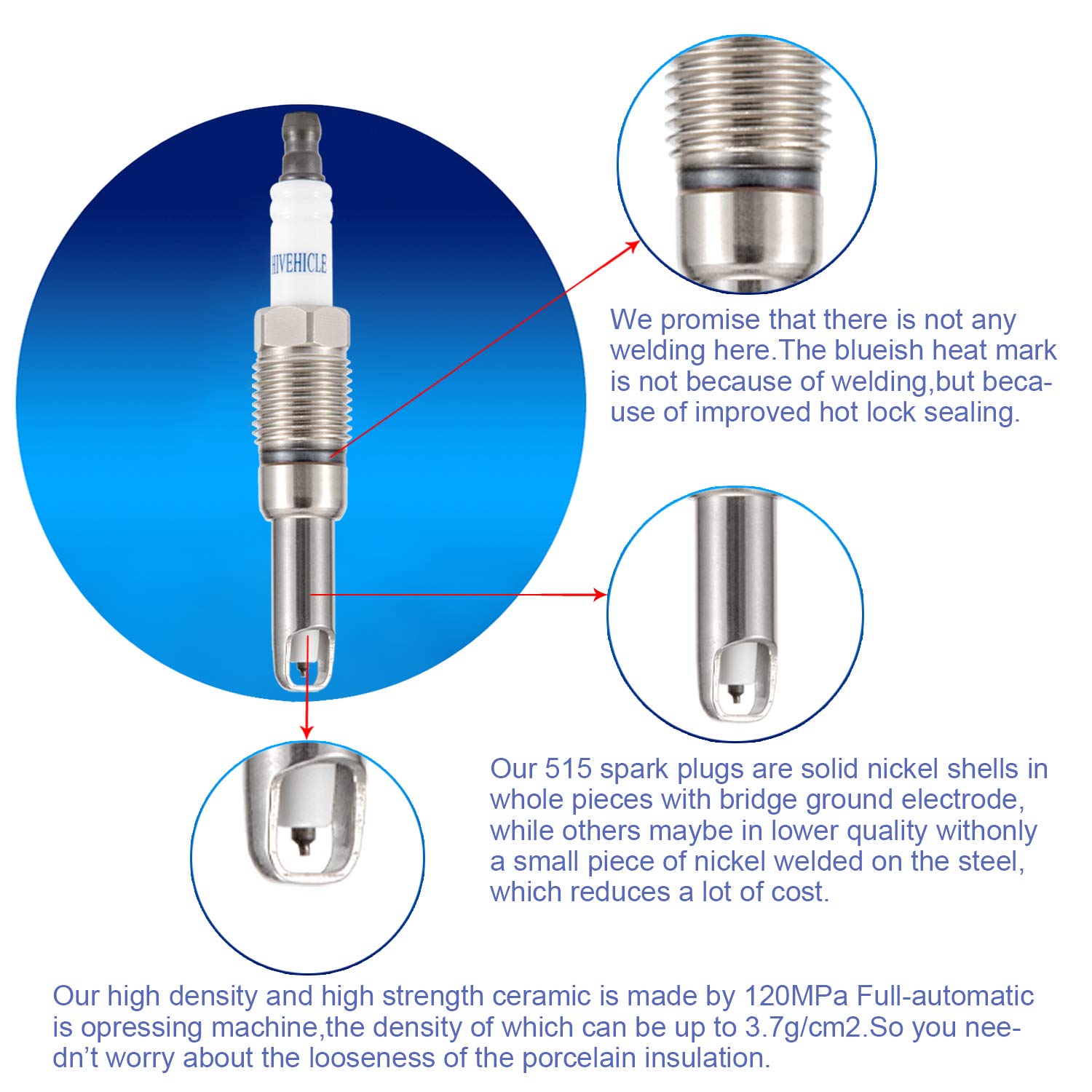 HIVEHICLE

We promise that there is not any welding here.The blueish heat mark is not because of welding,but because of improved hot lock sealing.

Our 515 spark plugs are solid nickel shells in whole pieces with bridge ground electrode, while others maybe in lower quality withonly a small piece of nickel welded on the steel, which reduces a lot of cost.

Our high density and high strength ceramic is made by 120MPa Full-automatic is opressing machine,the density of which can be up to 3.7g/cm2.So you needn't worry about the looseness of the porcelain insulation.