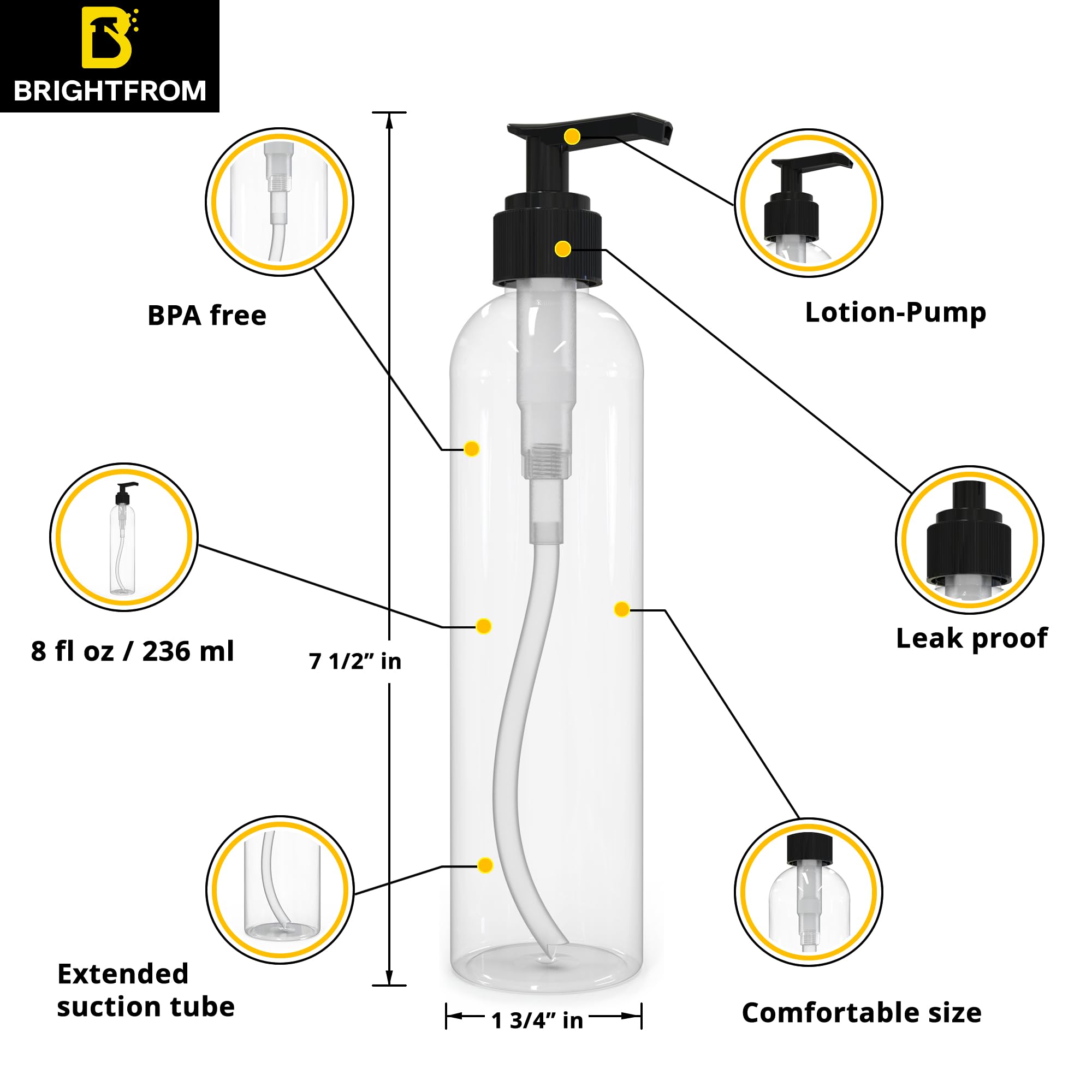 BRIGHTFROM

BPA free

Lotion-Pump

8 fl oz / 236 ml

7 1/2” in

Leak proof

Extended suction tube

1 3/4” in

Comfortable size