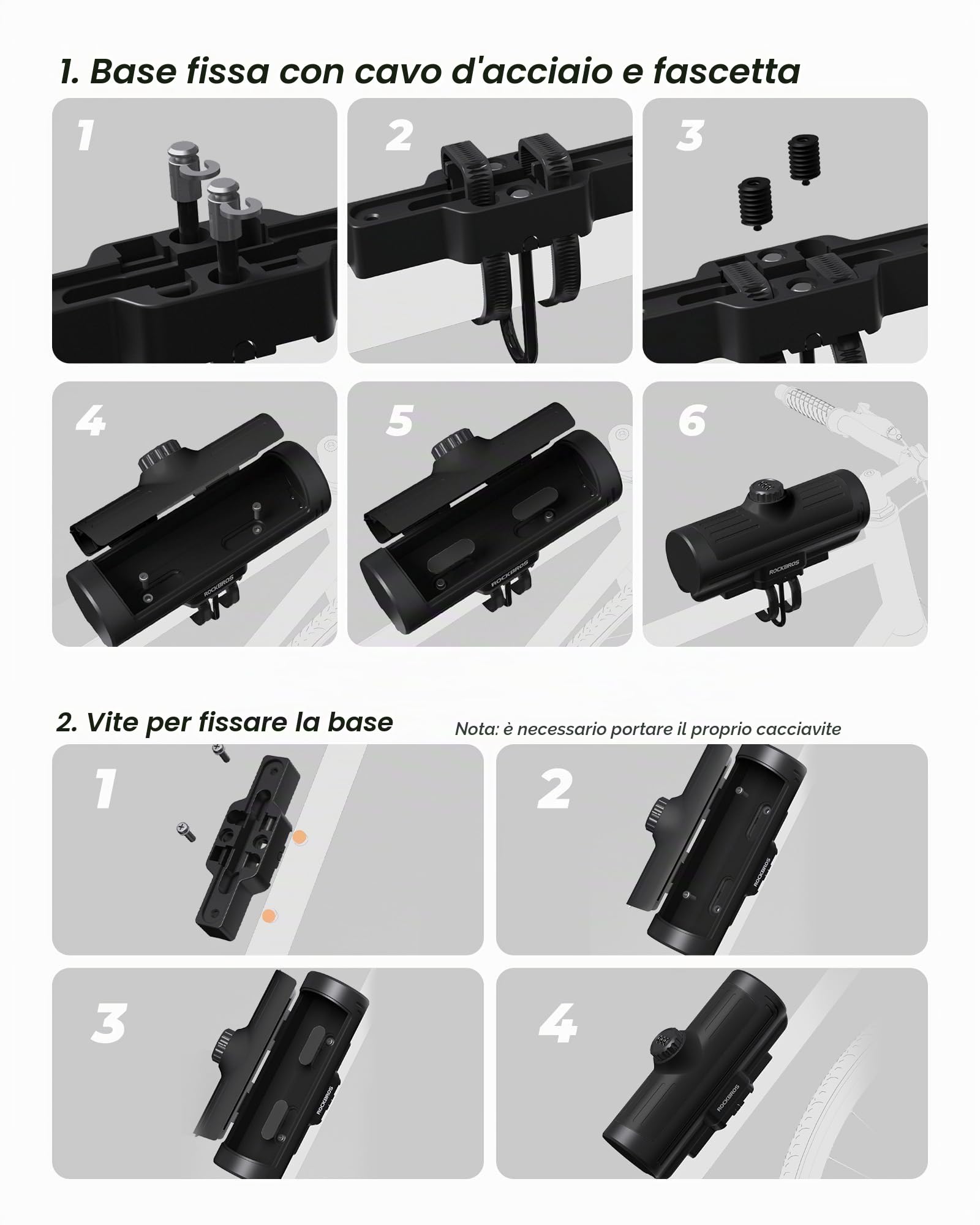 1. Base fissa con cavo d'acciaio e fascetta

1

2

3

4

ROCKBROS

5

ROCKBROS

6

ROCKBROS

2. Vite per fissare la base

Nota: è necessario portare il proprio cacciavite

1

2

ROCKBROS

3

ROCKBROS

4

ROCKBROS