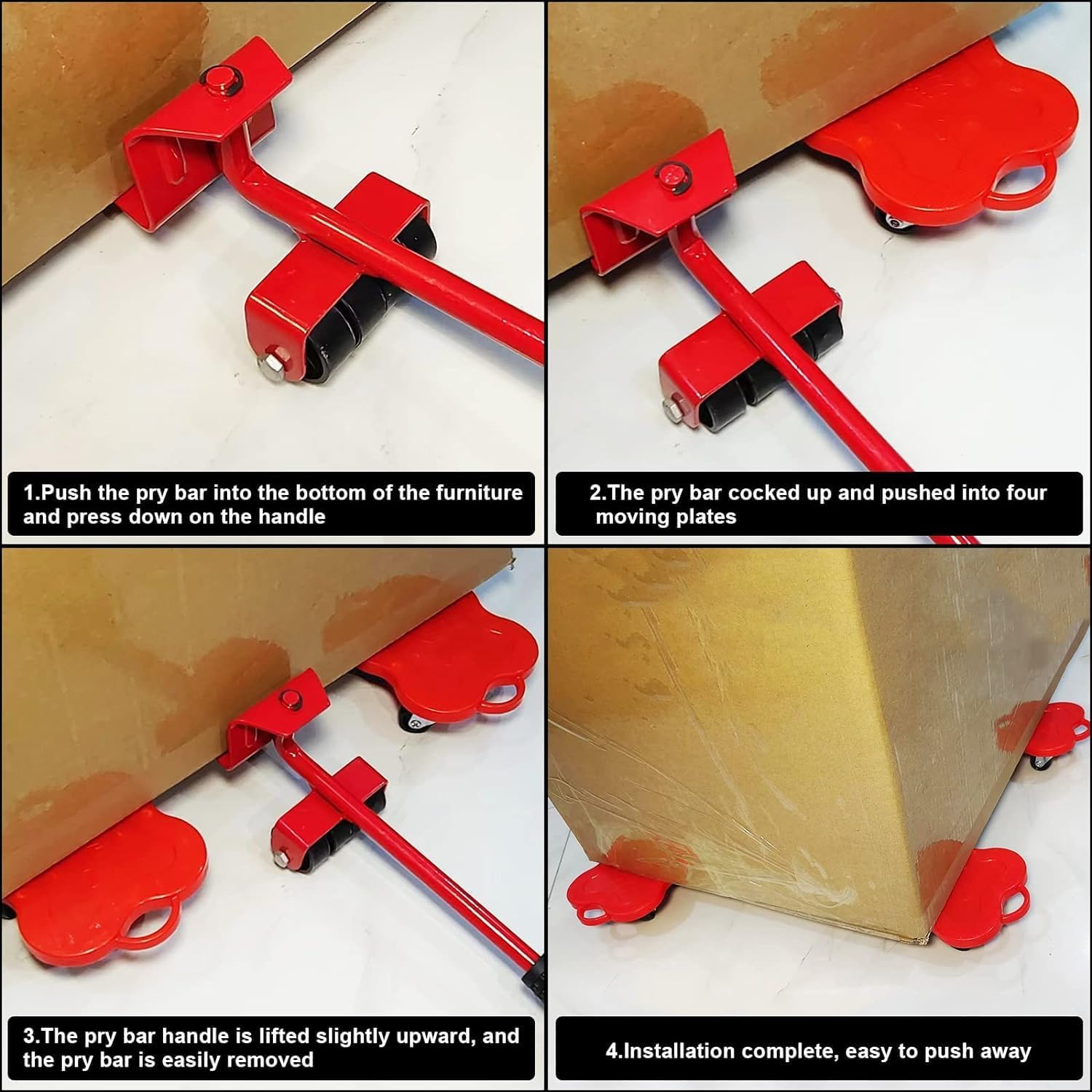 1.Push the pry bar into the bottom of the furniture and press down on the handle

2.The pry bar cocked up and pushed into four moving plates

3.The pry bar handle is lifted slightly upward, and the pry bar is easily removed

4.Installation complete, easy to push away