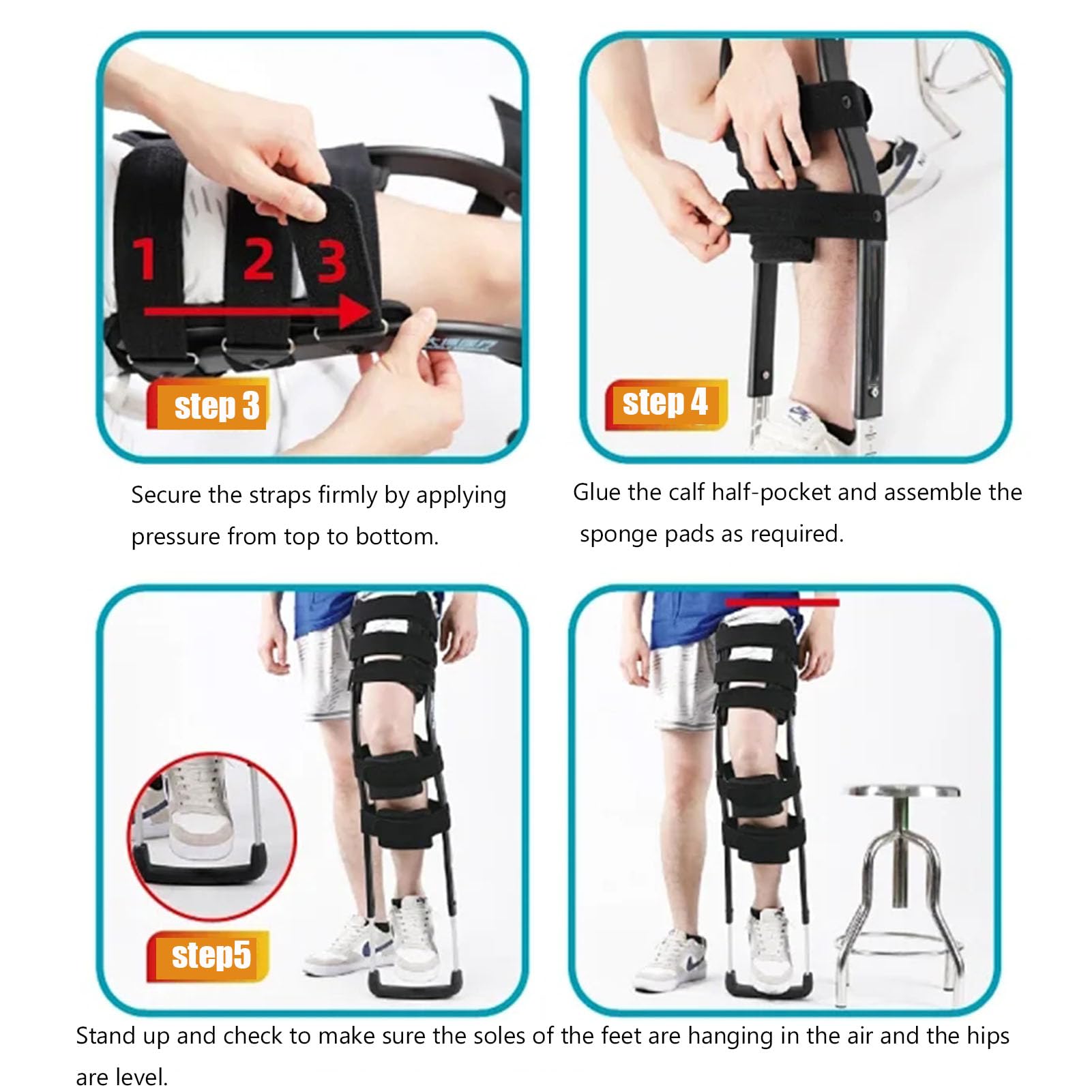 1 2 3

step 3

Secure the straps firmly by applying pressure from top to bottom.

step 4

Glue the calf half-pocket and assemble the sponge pads as required.

step5

Stand up and check to make sure the soles of the feet are hanging in the air and the hips are level.