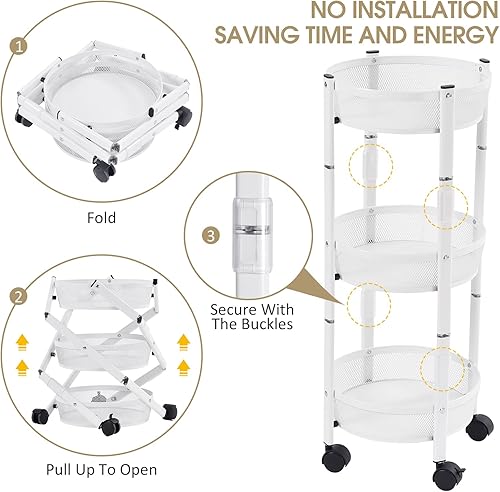 NO INSTALLATION
SAVING TIME AND ENERGY

1

Fold

2

Pull Up To Open

3

Secure With The Buckles