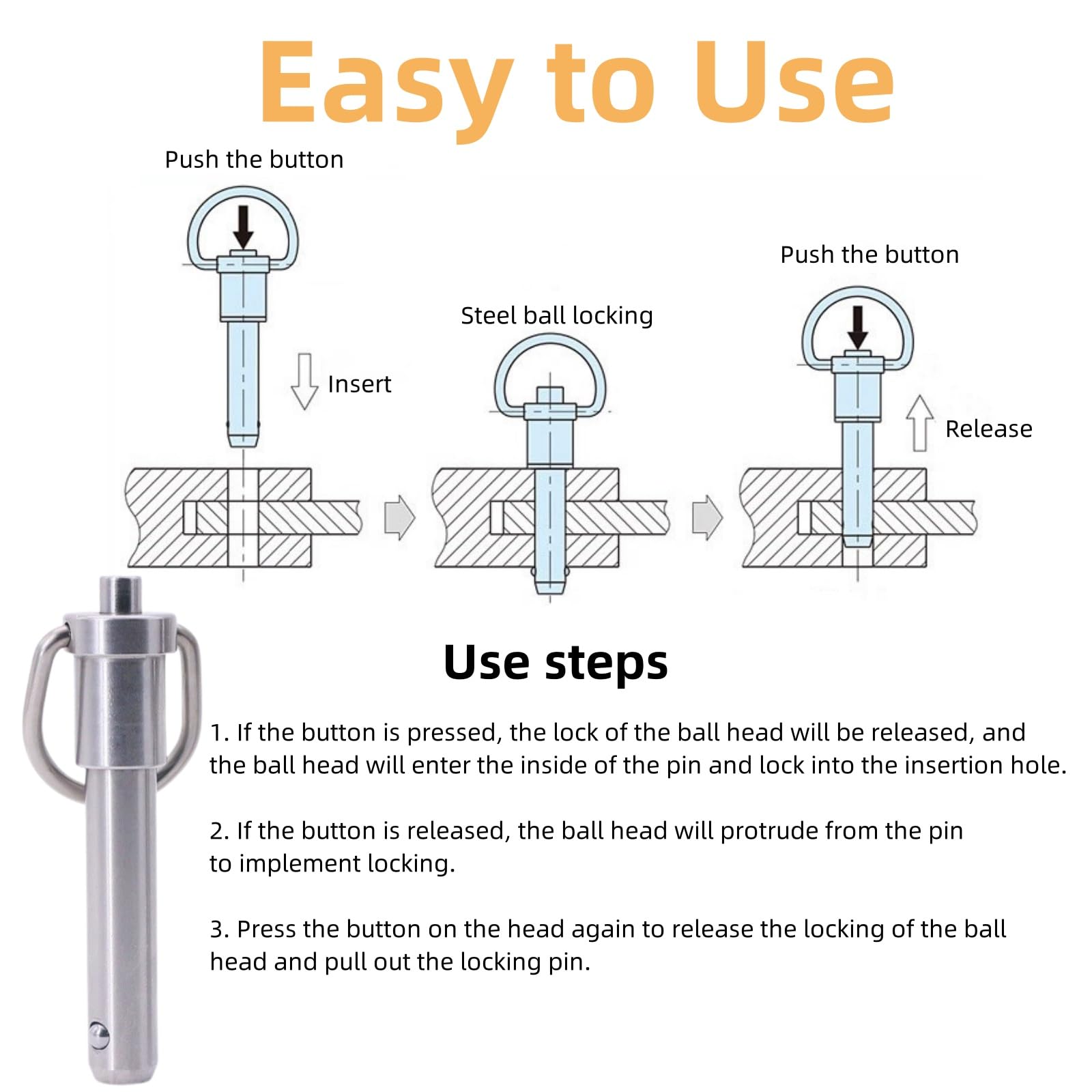 Easy to Use

Push the button

Insert

Steel ball locking

Push the button

Release

Use steps

1. If the button is pressed, the lock of the ball head will be released, and the ball head will enter the inside of the pin and lock into the insertion hole.

2. If the button is released, the ball head will protrude from the pin to implement locking.

3. Press the button on the head again to release the locking of the ball head and pull out the locking pin.