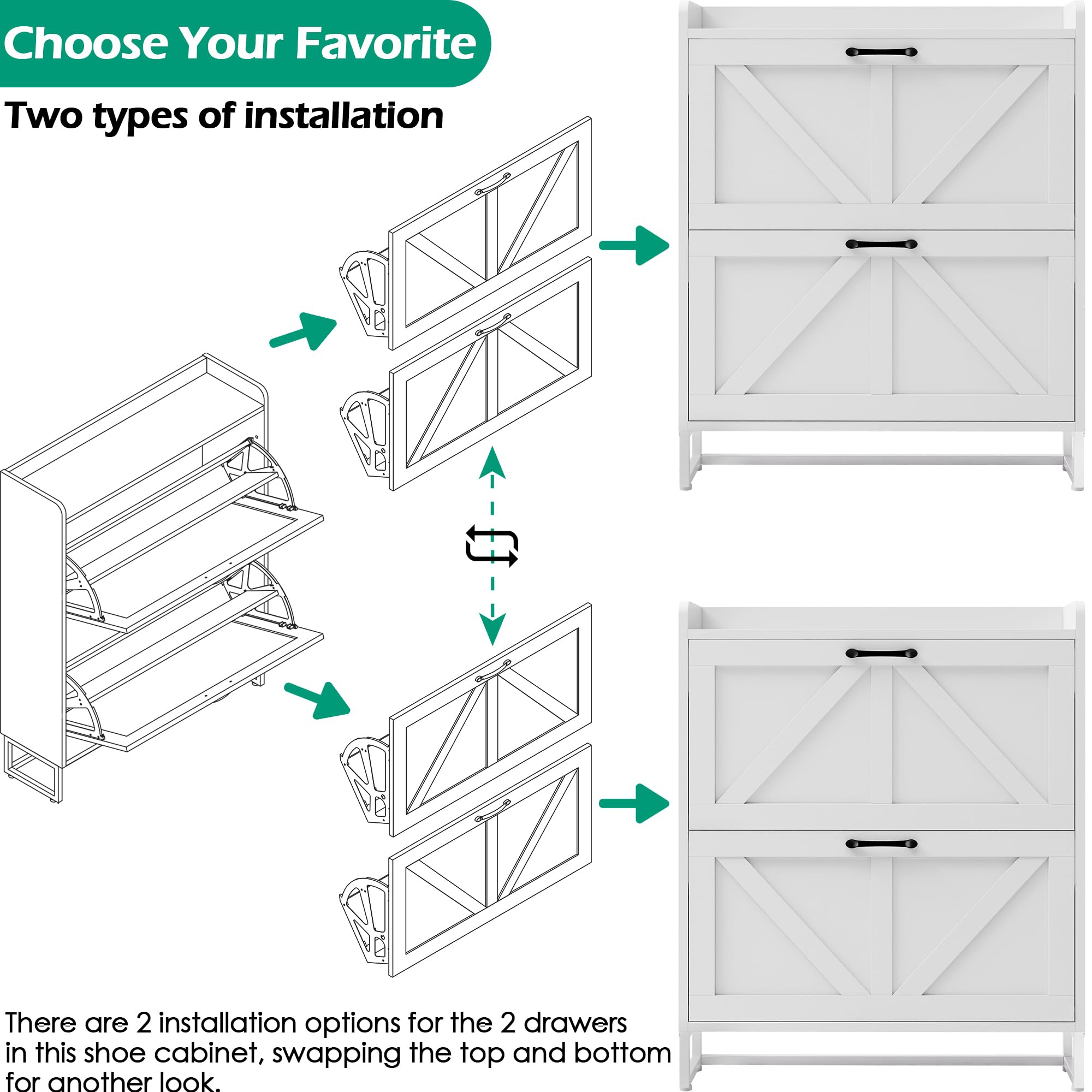 Choose Your Favorite

Two types of installation

There are 2 installation options for the 2 drawers in this shoe cabinet, swapping the top and bottom for another look.