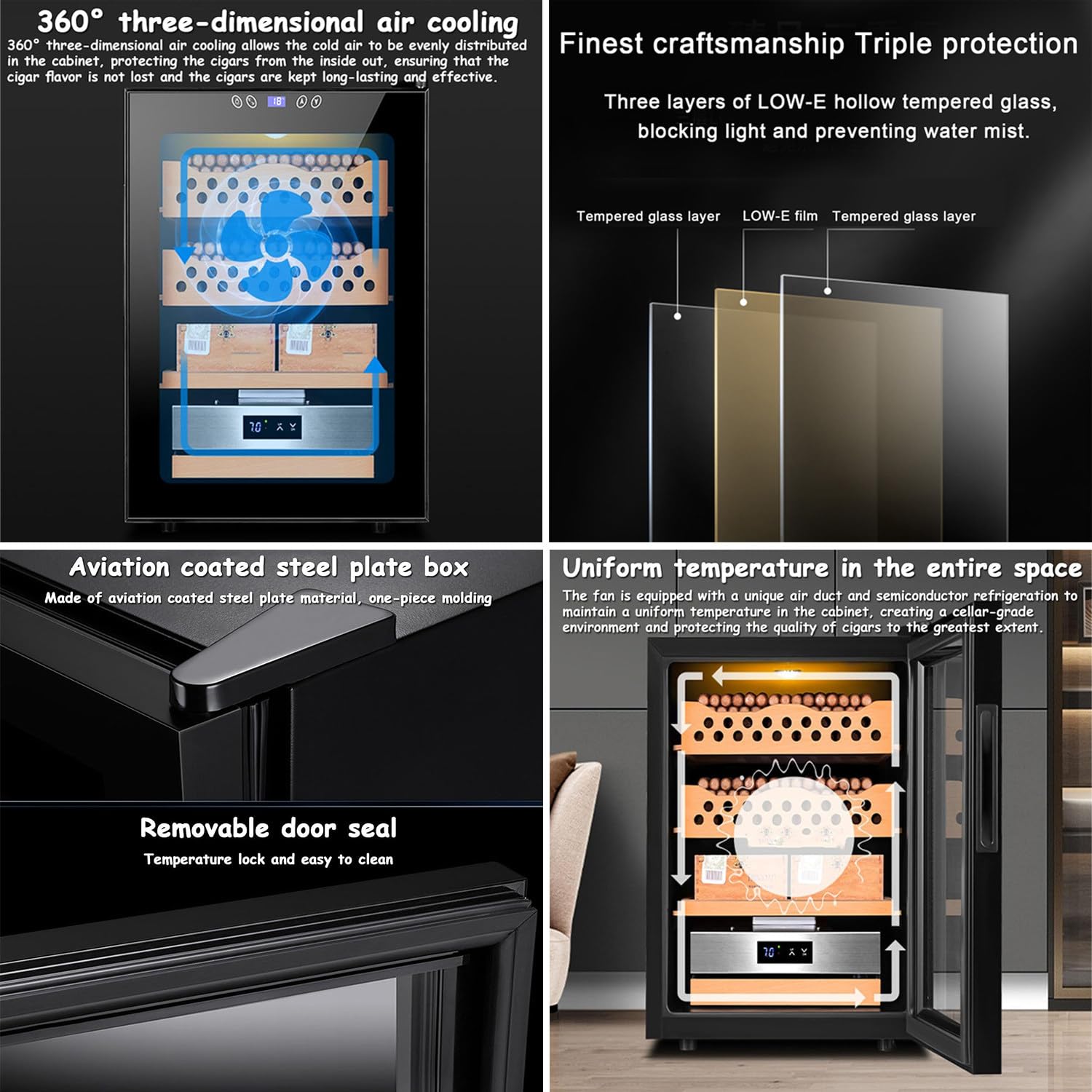 360° three-dimensional air cooling

360° three-dimensional air cooling allows the cold air to be evenly distributed in the cabinet, protecting the cigars from the inside out, ensuring that the cigar flavor is not lost and the cigars are kept long-lasting and effective.

18

70

Finest craftsmanship Triple protection

Three layers of LOW-E hollow tempered glass, blocking light and preventing water mist.

Tempered glass layer

LOW-E film

Tempered glass layer

Aviation coated steel plate box

Made of aviation coated steel plate material, one-piece molding

Removable door seal

Temperature lock and easy to clean

Uniform temperature in the entire space

The fan is equipped with a unique air duct and semiconductor refrigeration to maintain a uniform temperature in the cabinet, creating a cellar-grade environment and protecting the quality of cigars to the greatest extent.

70