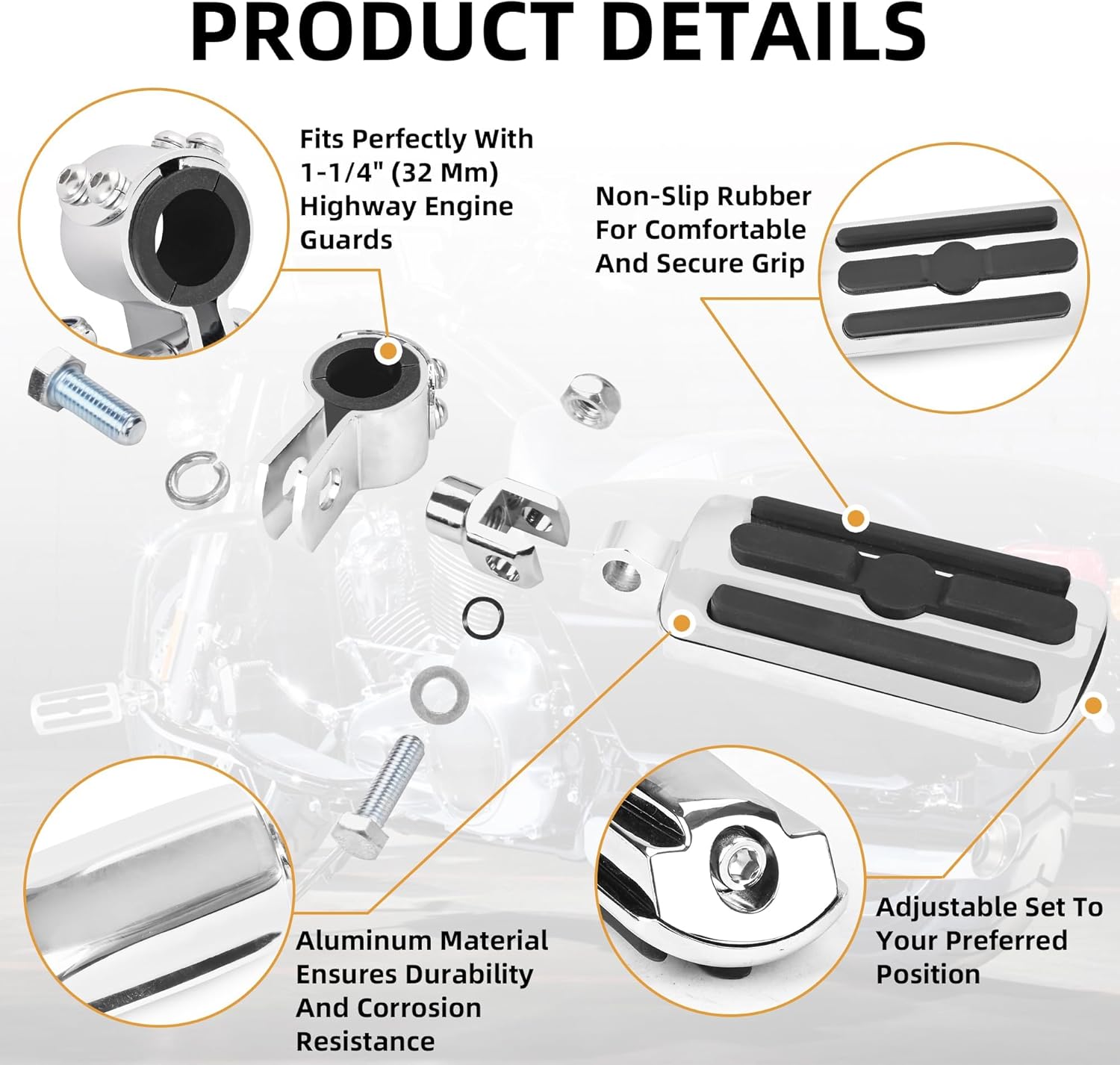 PRODUCT DETAILS

Fits Perfectly With 1-1/4" (32 Mm) Highway Engine Guards

Non-Slip Rubber For Comfortable And Secure Grip

Aluminum Material Ensures Durability And Corrosion Resistance

Adjustable Set To Your Preferred Position