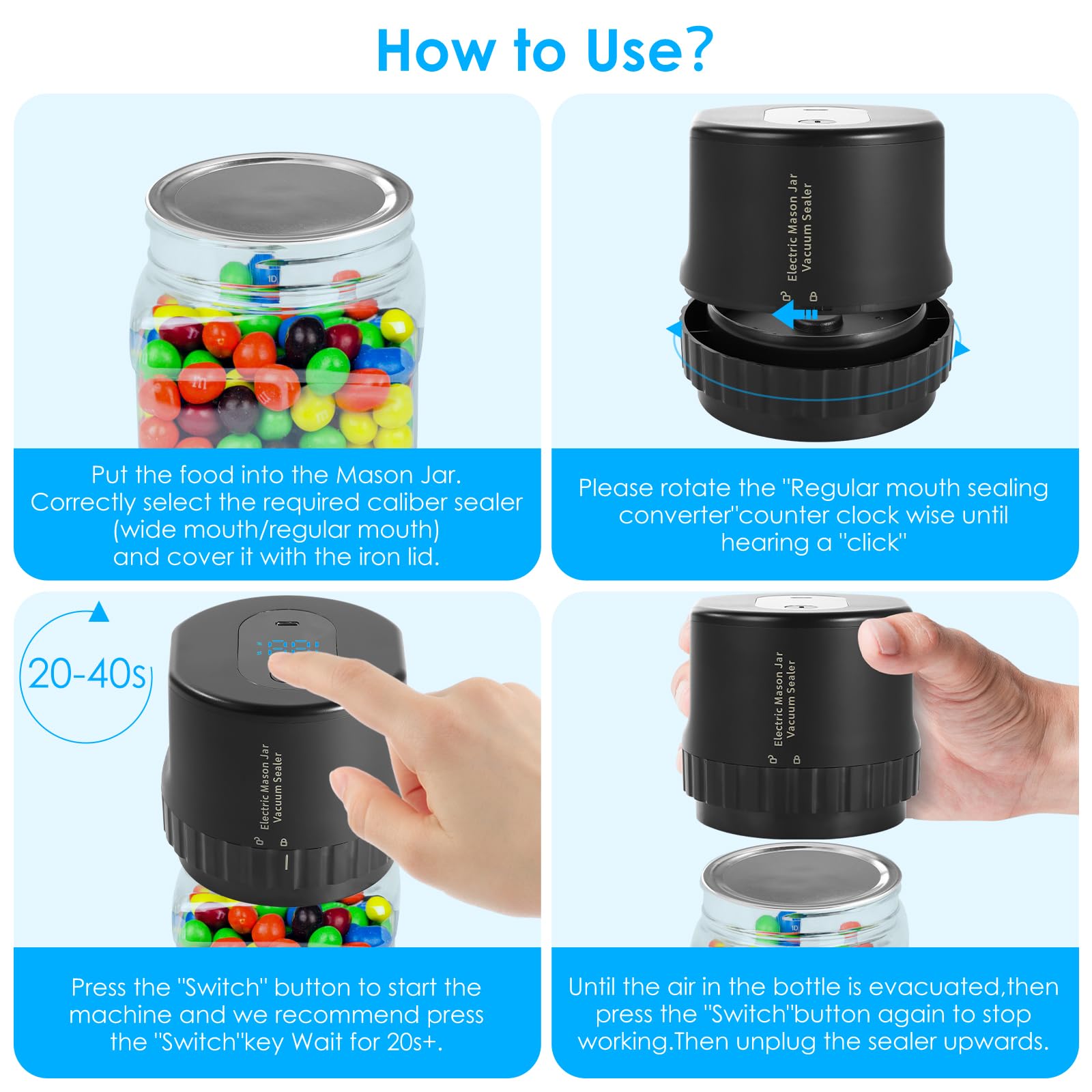 How to Use?

Put the food into the Mason Jar. Correctly select the required caliber sealer (wide mouth/regular mouth) and cover it with the iron lid.

Electric Mason Jar Vacuum Sealer

Please rotate the "Regular mouth sealing converter"counter clock wise until hearing a "click"

20-40s

Electric Mason Jar Vacuum Sealer

Press the "Switch" button to start the machine and we recommend press the "Switch"key Wait for 20s+.

Electric Mason Jar Vacuum Sealer

Until the air in the bottle is evacuated,then press the "Switch"button again to stop working.Then unplug the sealer upwards.