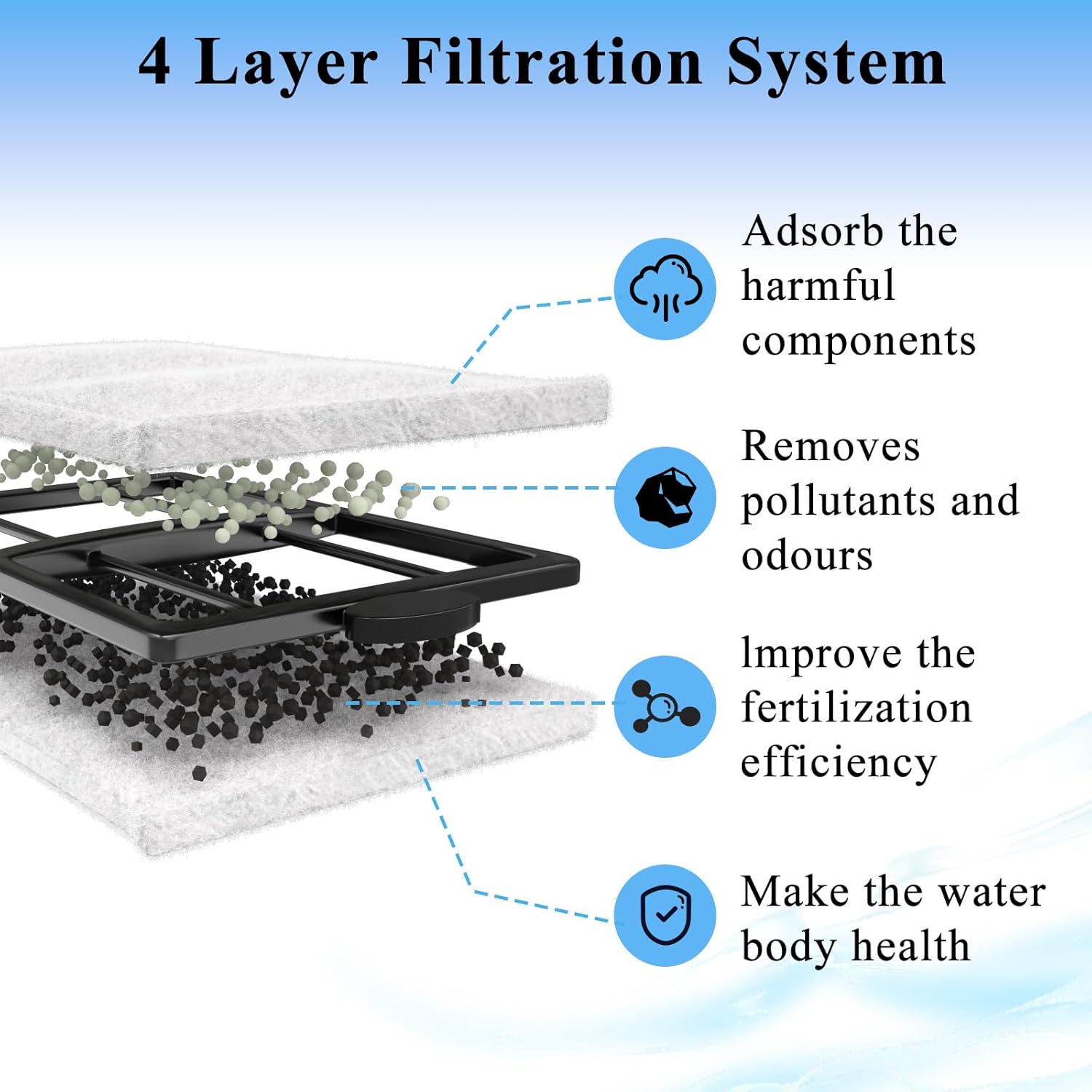 4 Layer Filtration System

Adsorb the harmful components

Removes pollutants and odours

lmprove the fertilization efficiency

Make the water body health