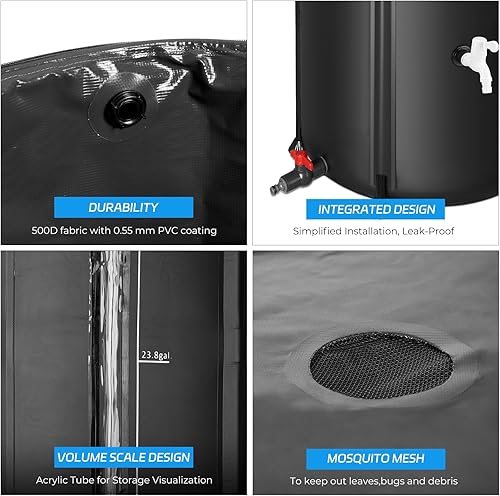 DURABILITY
500D fabric with 0.55 mm PVC coating

INTEGRATED DESIGN
Simplified Installation, Leak-Proof

23.8gal

VOLUME SCALE DESIGN
Acrylic Tube for Storage Visualization

MOSQUITO MESH
To keep out leaves,bugs and debris