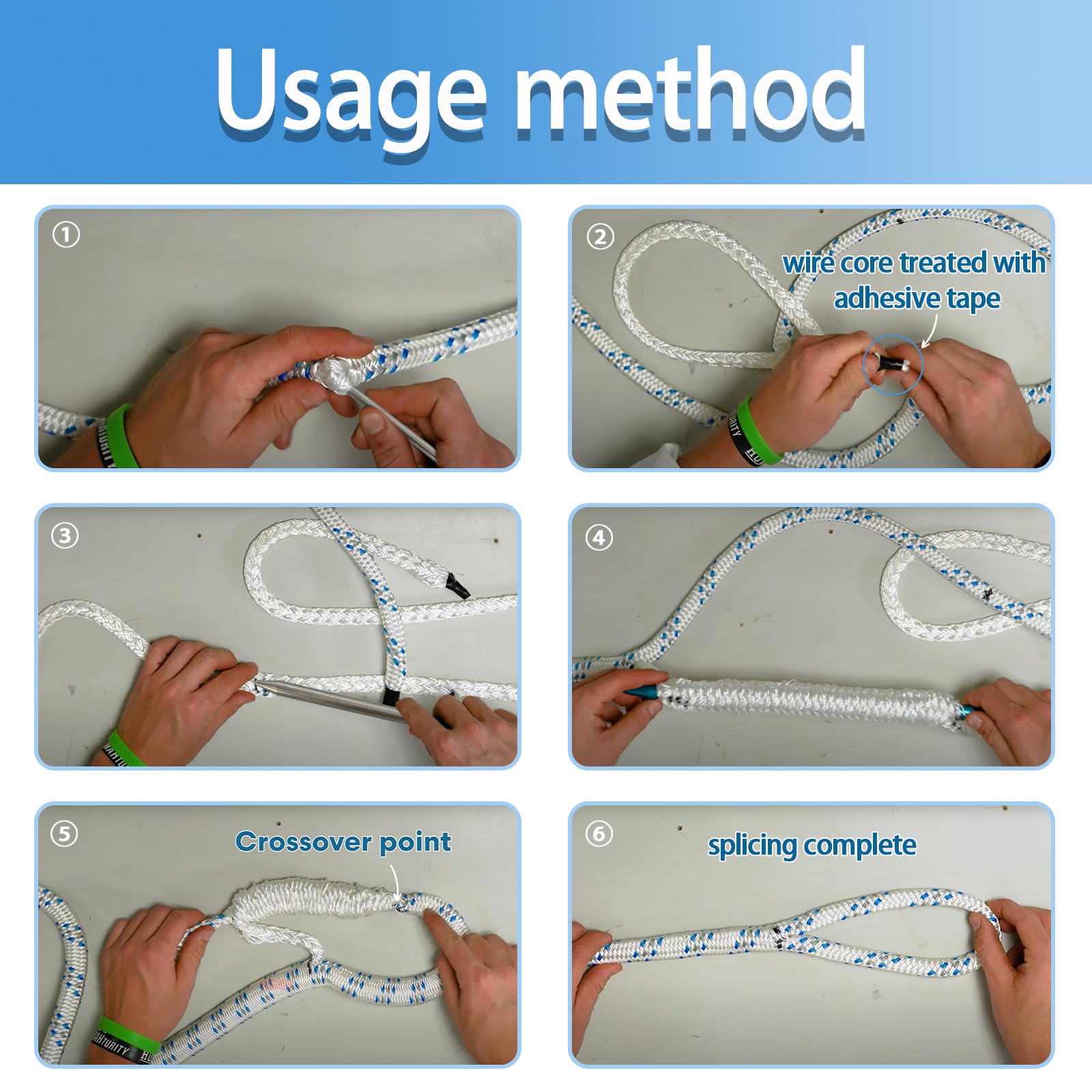 Usage method

①

② wire core treated with adhesive tape

③

④

⑤ Crossover point

⑥ splicing complete