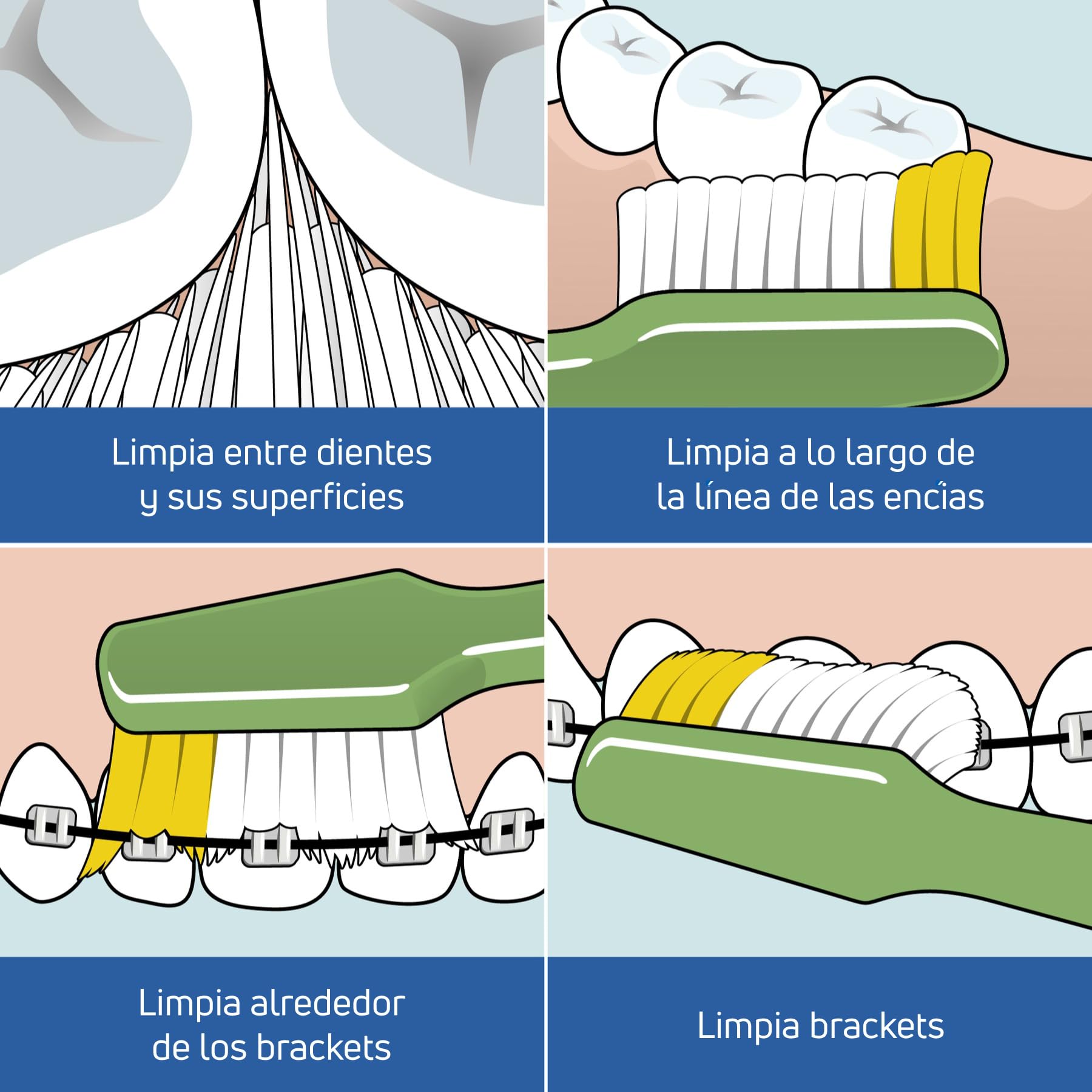 Limpia entre dientes y sus superficies

Limpia a lo largo de la línea de las encías

Limpia alrededor de los brackets

Limpia brackets