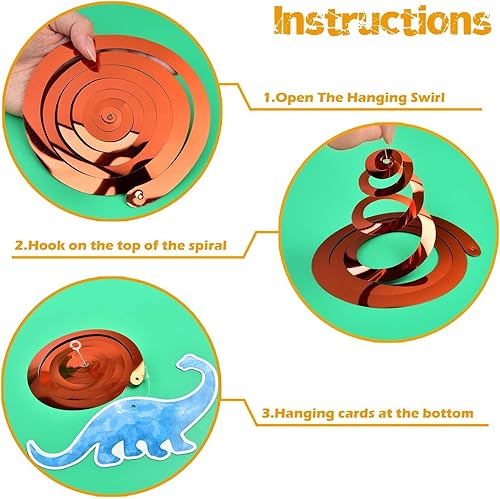 Instructions

1.Open The Hanging Swirl

2.Hook on the top of the spiral

3.Hanging cards at the bottom