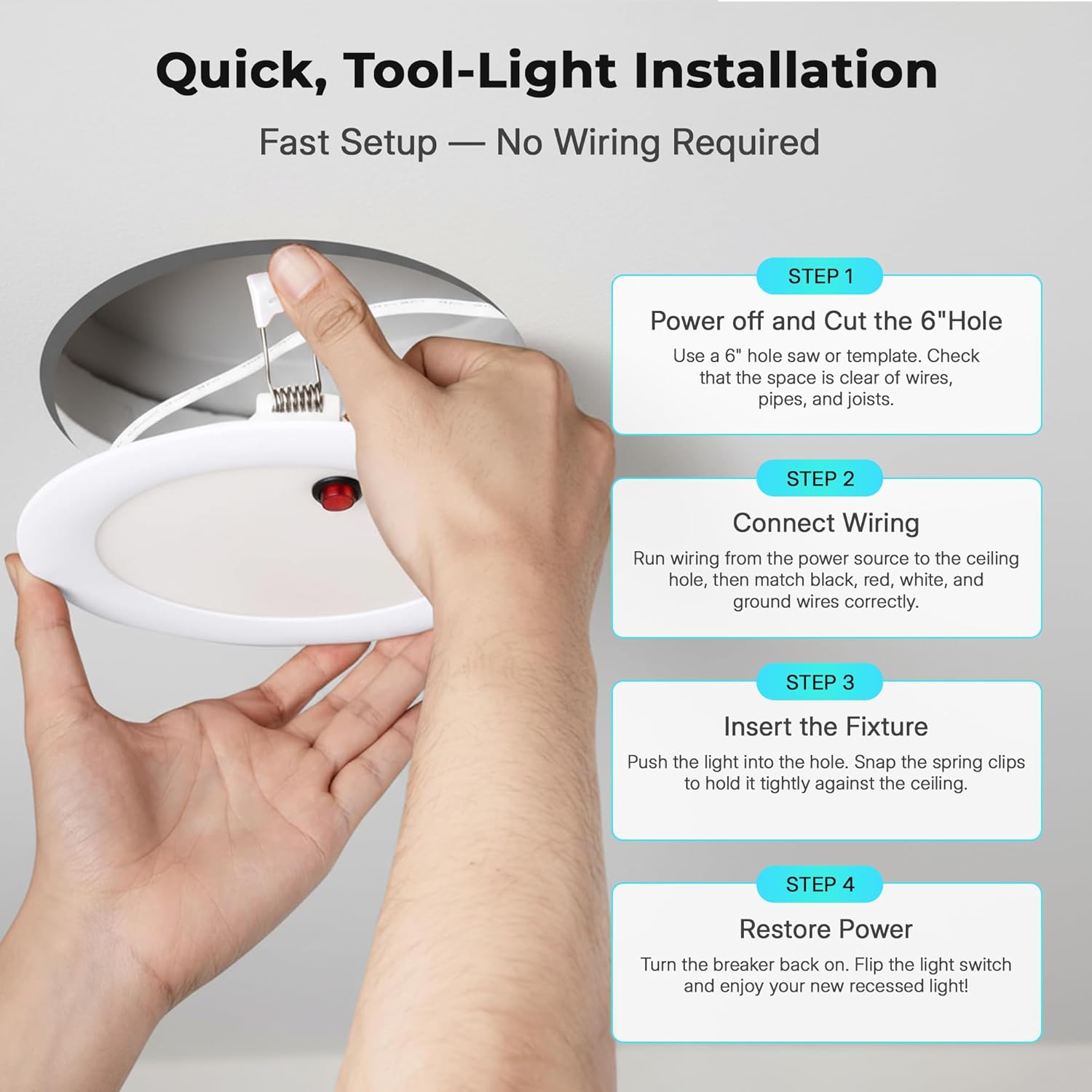 Quick, Tool-Light Installation

Fast Setup — No Wiring Required

STEP 1

Power off and Cut the 6"Hole

Use a 6" hole saw or template. Check that the space is clear of wires, pipes, and joists.

STEP 2

Connect Wiring

Run wiring from the power source to the ceiling hole, then match black, red, white, and ground wires correctly.

STEP 3

Insert the Fixture

Push the light into the hole. Snap the spring clips to hold it tightly against the ceiling.

STEP 4

Restore Power

Turn the breaker back on. Flip the light switch and enjoy your new recessed light!