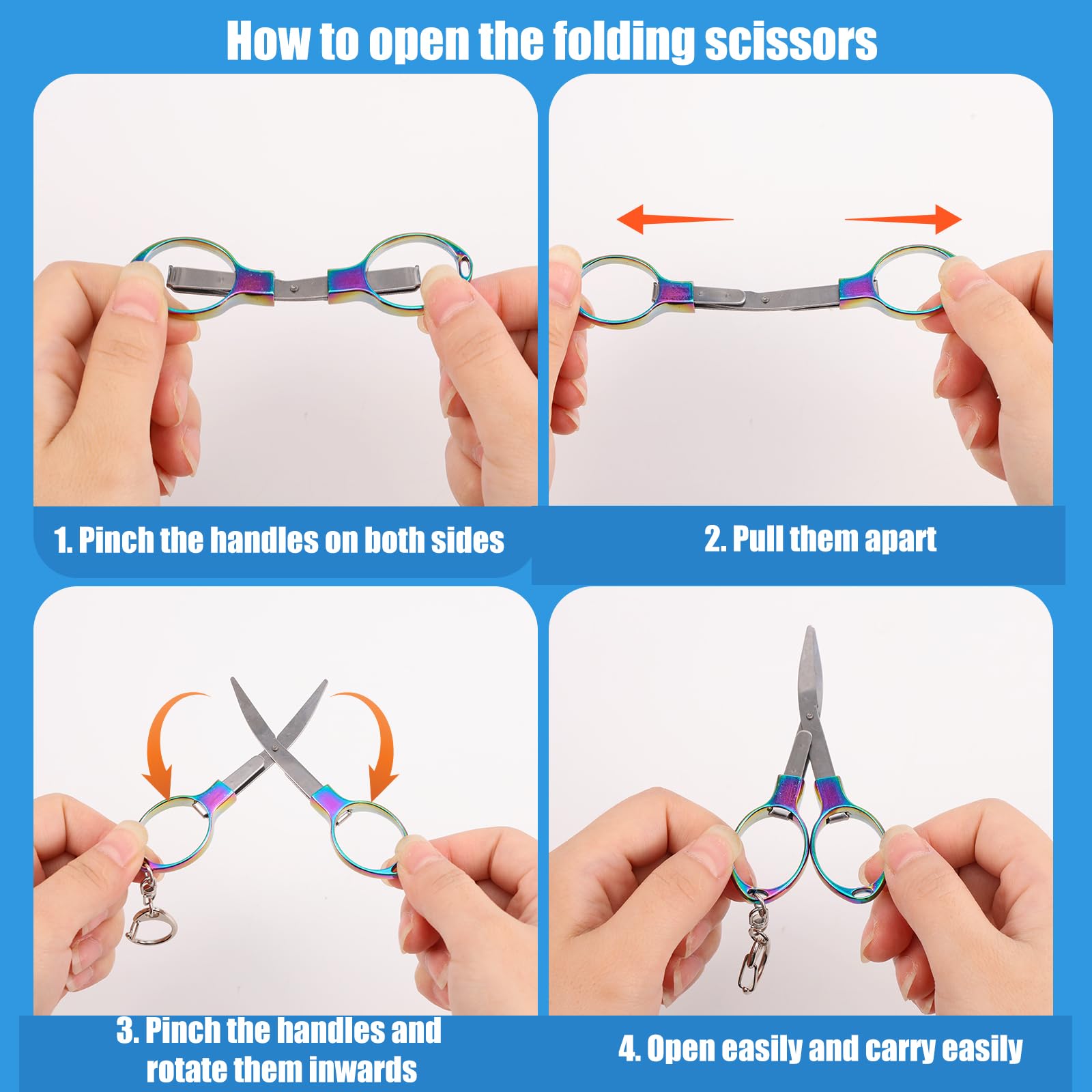 How to open the folding scissors

1. Pinch the handles on both sides

2. Pull them apart

3. Pinch the handles and rotate them inwards

4. Open easily and carry easily