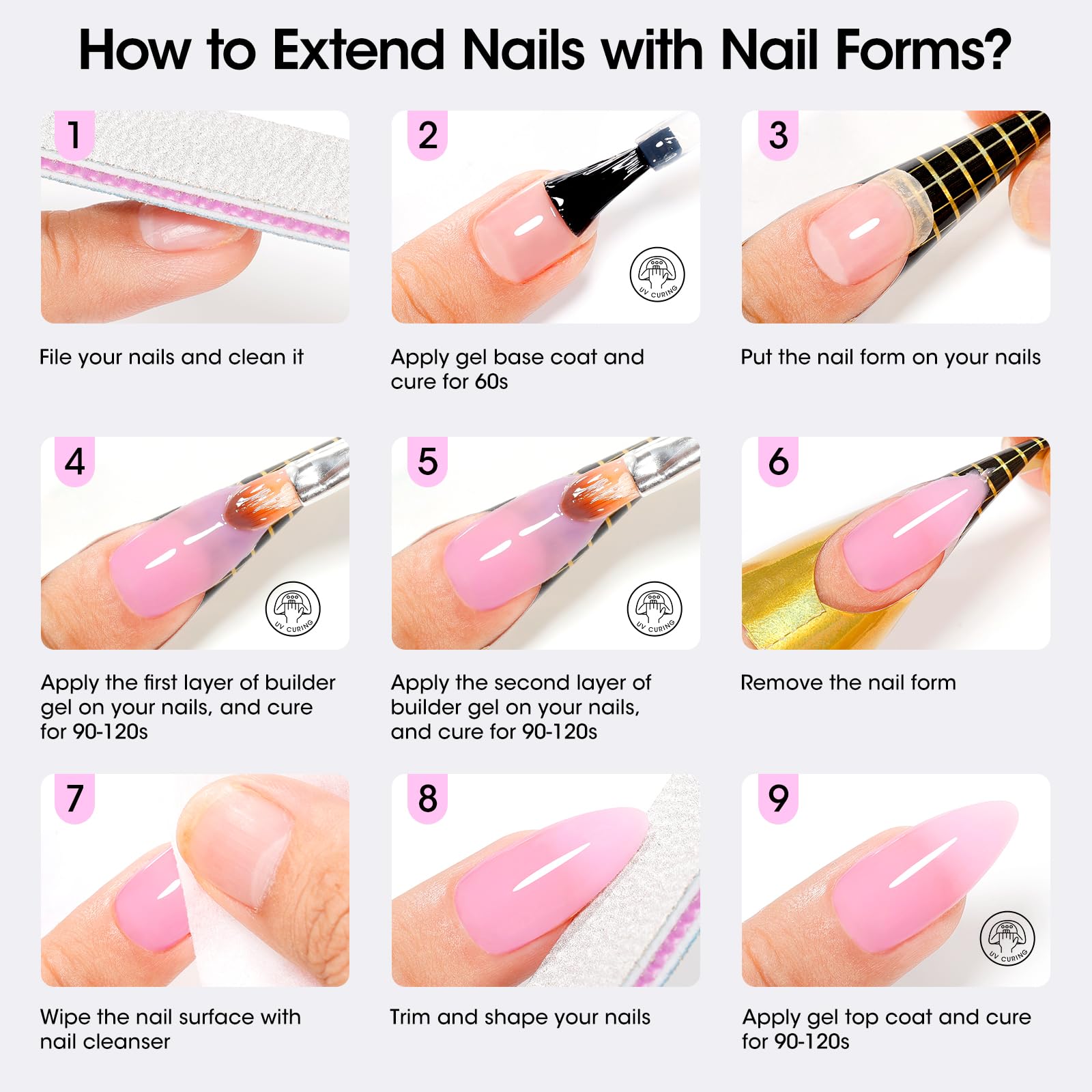 How to Extend Nails with Nail Forms?

1

File your nails and clean it

2

UV CURING

Apply gel base coat and cure for 60s

3

Put the nail form on your nails

4

UV CURING

Apply the first layer of builder gel on your nails, and cure for 90-120s

5

UV CURING

Apply the second layer of builder gel on your nails, and cure for 90-120s

6

Remove the nail form

7

Wipe the nail surface with nail cleanser

8

Trim and shape your nails

9

UV CURING

Apply gel top coat and cure for 90-120s