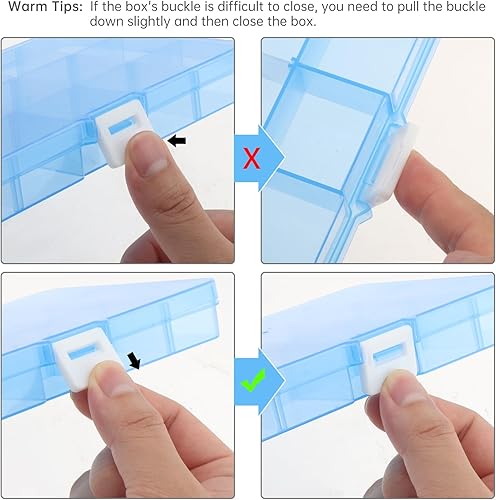 Warm Tips: If the box's buckle is difficult to close, you need to pull the buckle down slightly and then close the box.

X