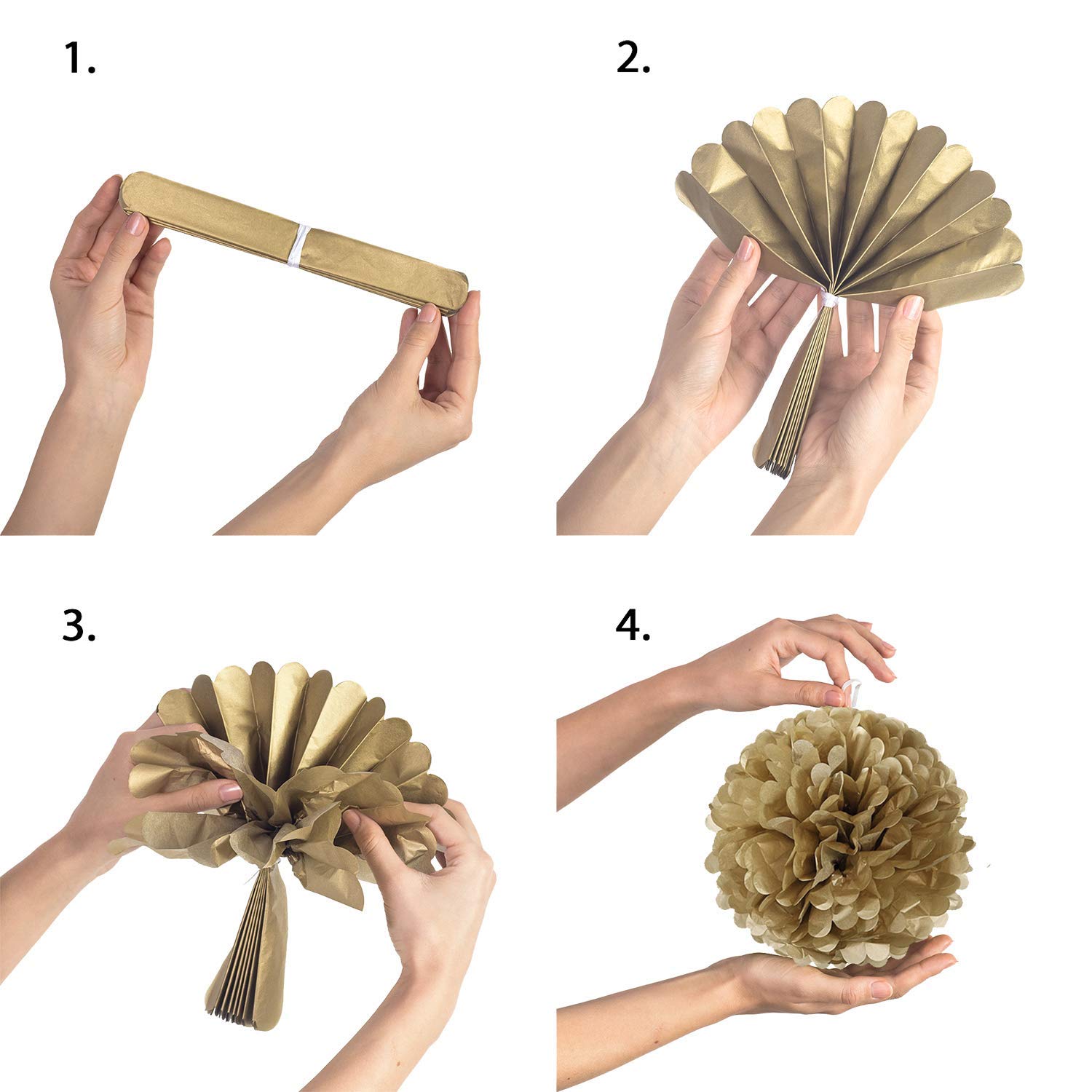 1.

2.

3.

4.