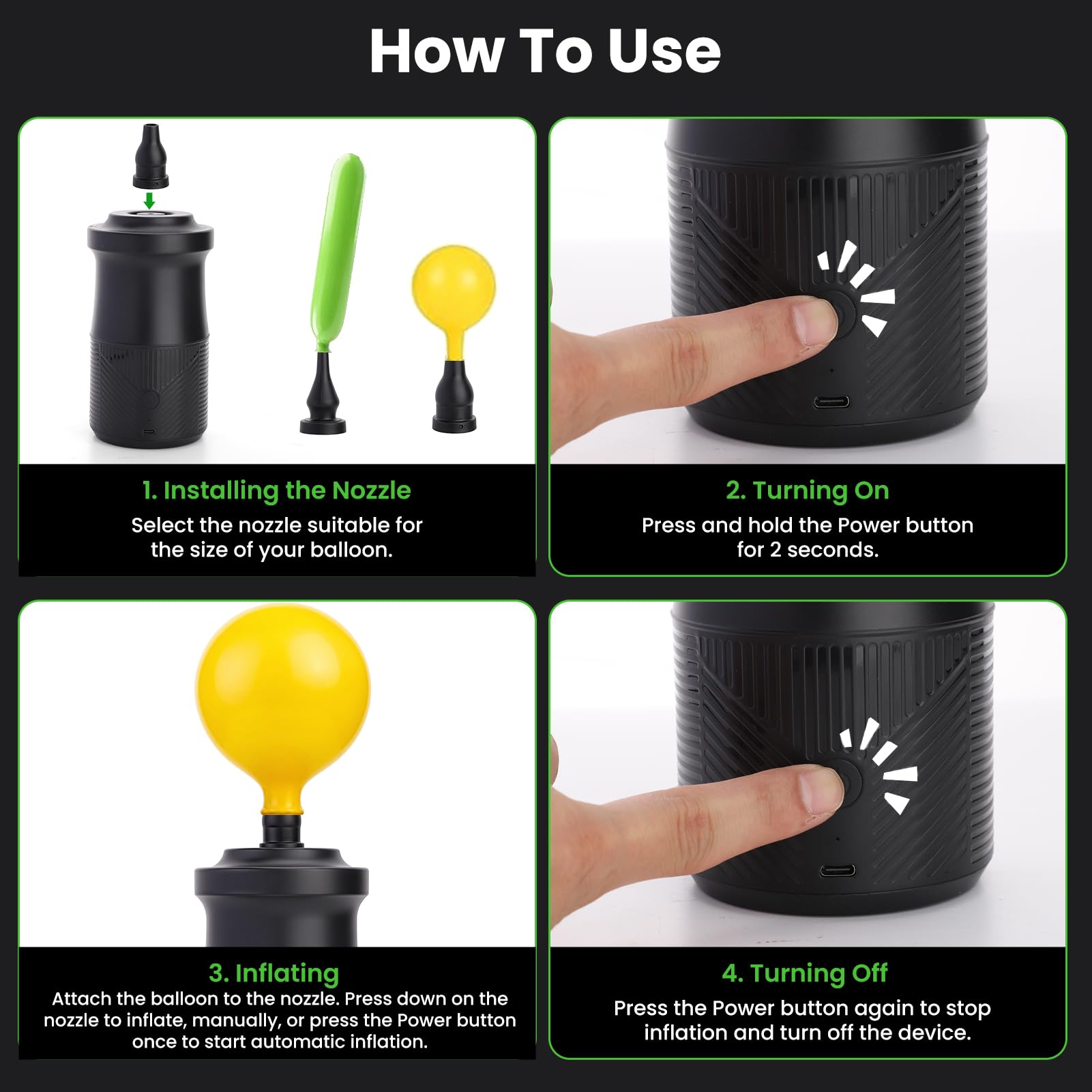 How To Use

1. Installing the Nozzle

Select the nozzle suitable for the size of your balloon.

2. Turning On

Press and hold the Power button for 2 seconds.

3. Inflating

Attach the balloon to the nozzle. Press down on the nozzle to inflate, manually, or press the Power button once to start automatic inflation.

4. Turning Off

Press the Power button again to stop inflation and turn off the device.