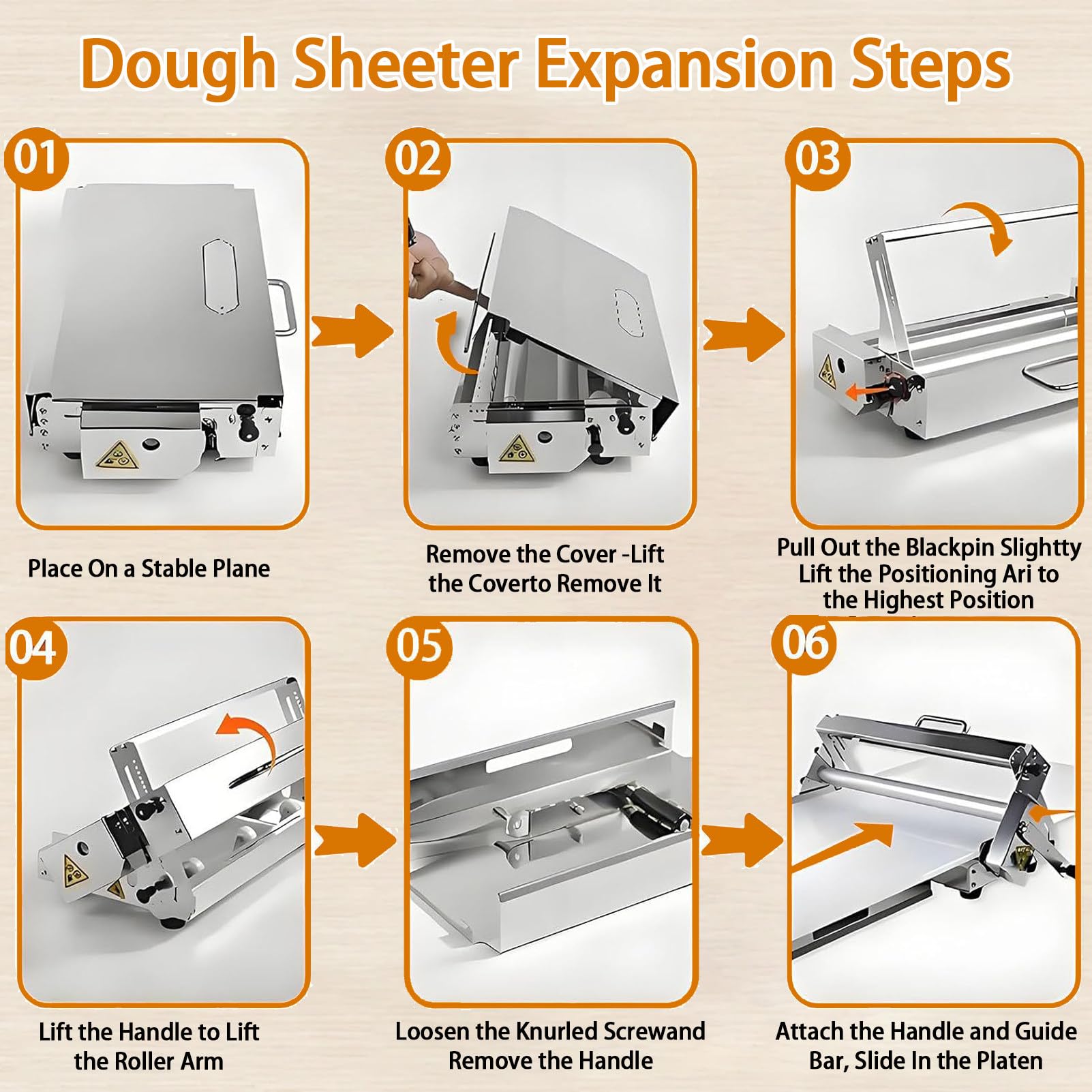 Dough Sheeter Expansion Steps

01

Place On a Stable Plane

02

Remove the Cover -Lift the Coverto Remove It

03

Pull Out the Blackpin Slightty Lift the Positioning Ari to the Highest Position

04

Lift the Handle to Lift the Roller Arm

05

Loosen the Knurled Screwand Remove the Handle

06

Attach the Handle and Guide Bar, Slide In the Platen