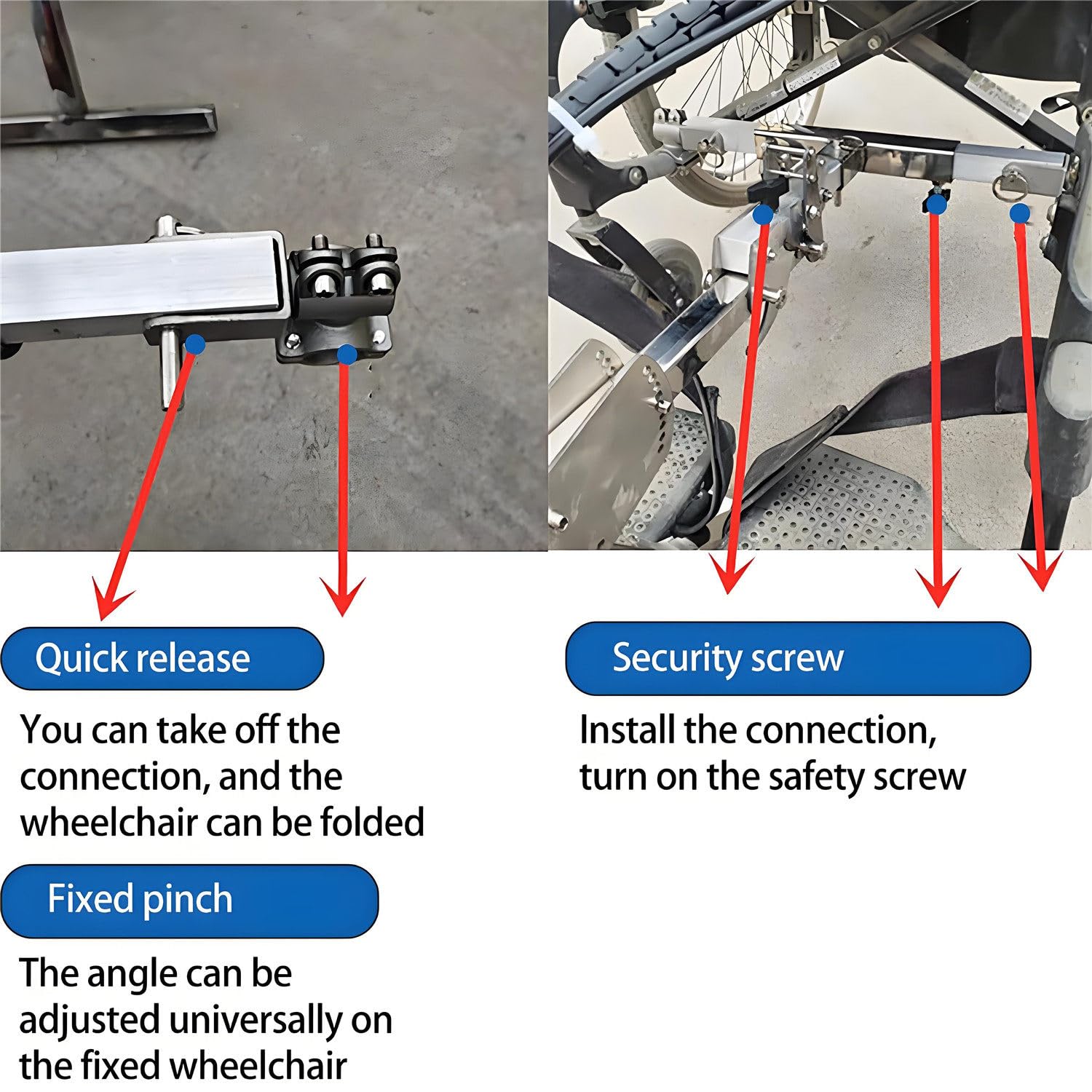 Quick release

You can take off the connection, and the wheelchair can be folded

Fixed pinch

The angle can be adjusted universally on the fixed wheelchair

Security screw

Install the connection, turn on the safety screw