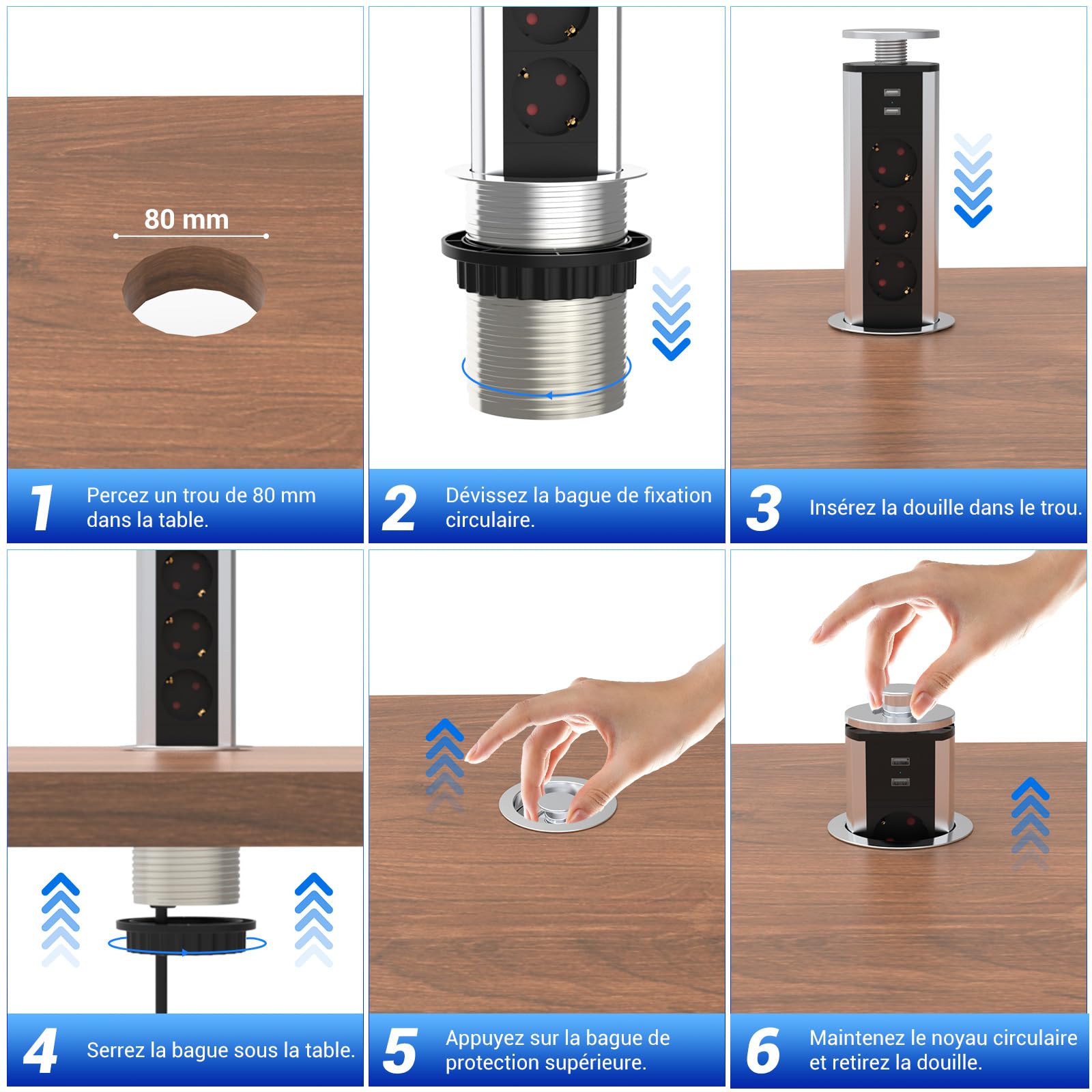 80 mm

1 Percez un trou de 80 mm dans la table.

2 Dévissez la bague de fixation circulaire.

3 Insérez la douille dans le trou.

4 Serrez la bague sous la table.

5 Appuyez sur la bague de protection supérieure.

6 Maintenez le noyau circulaire et retirez la douille.