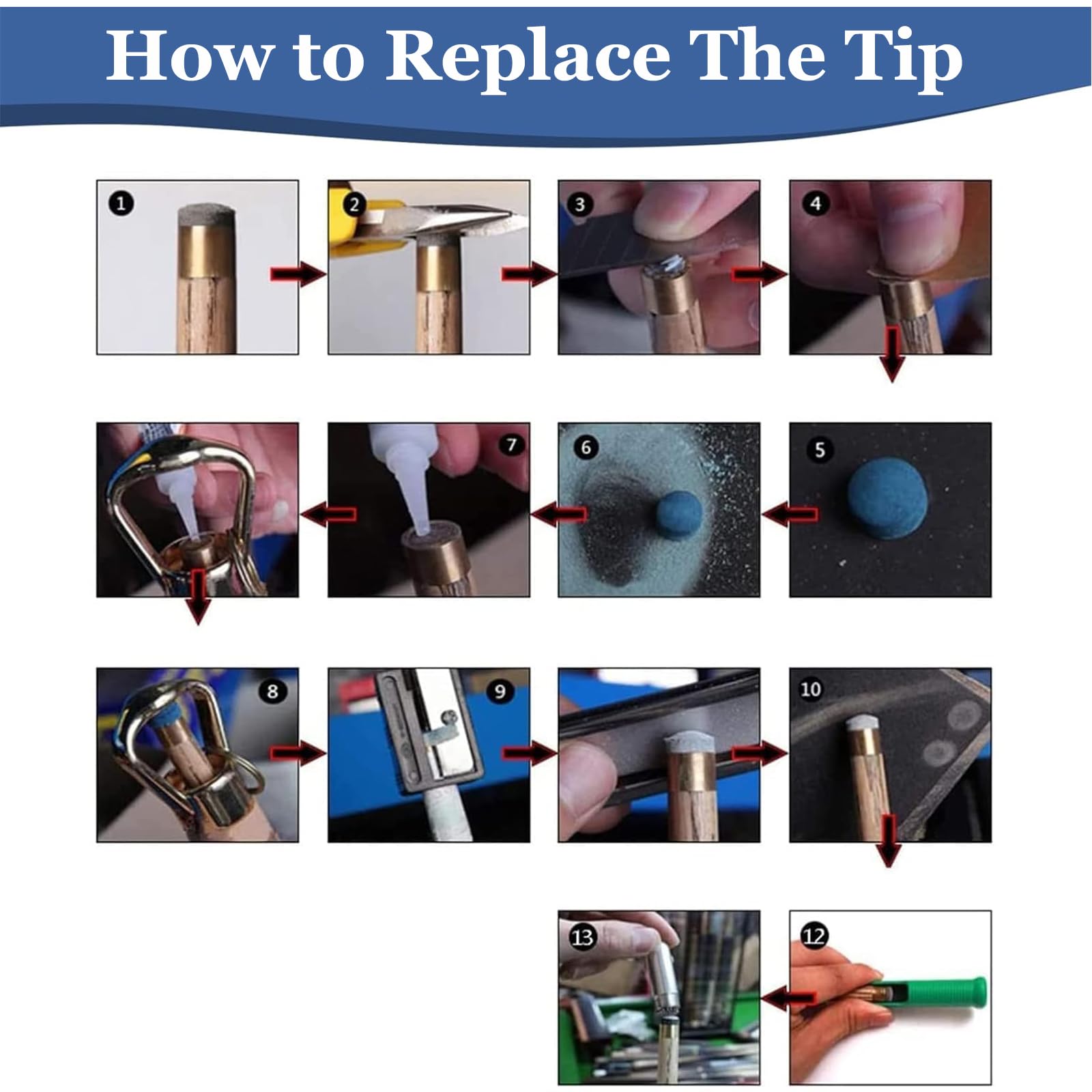 How to Replace The Tip

1

2

3

4

7

6

5

8

9

10

13

12