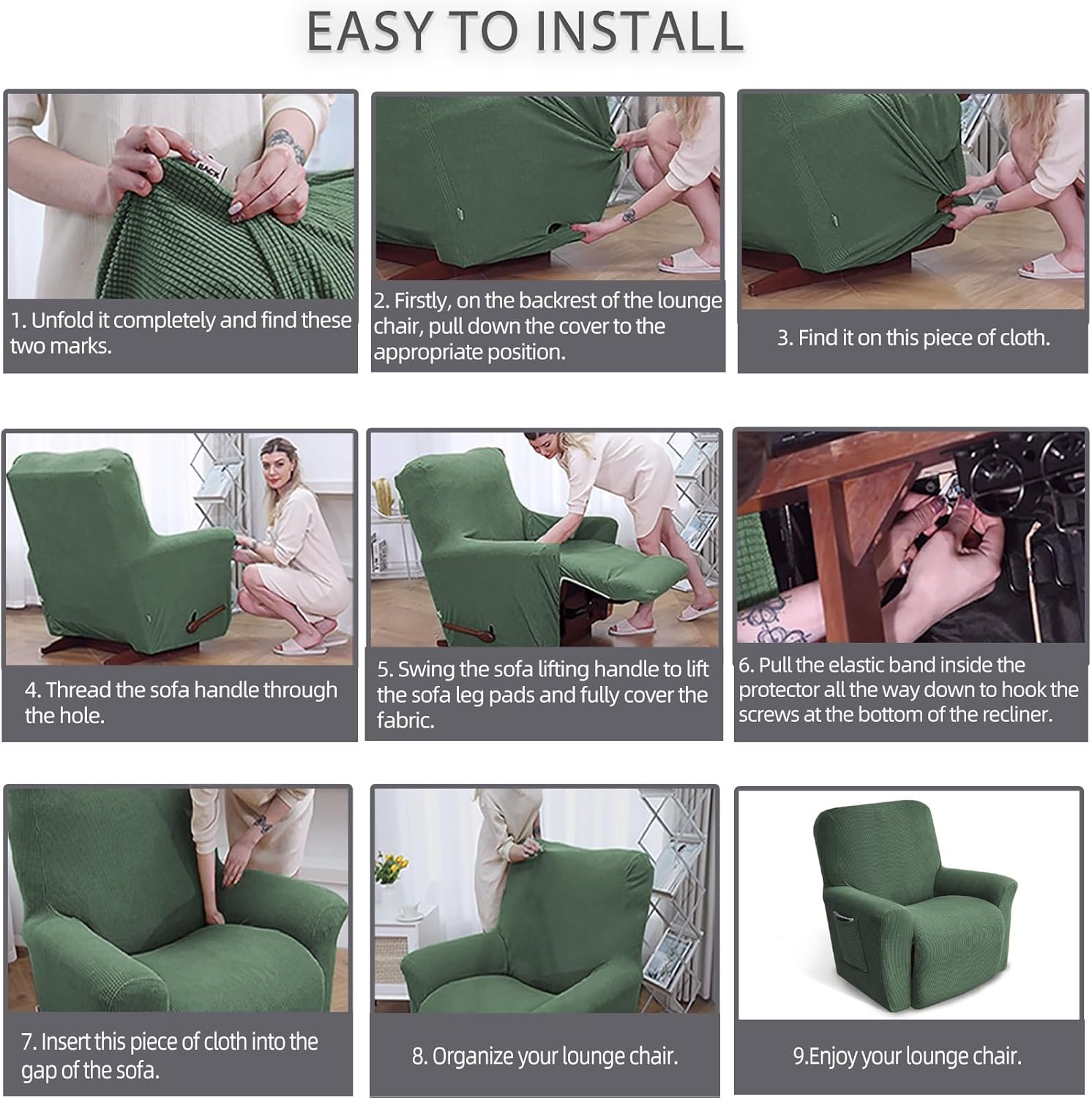 EASY TO INSTALL

BACK

1. Unfold it completely and find these two marks.

2. Firstly, on the backrest of the lounge chair, pull down the cover to the appropriate position.

3. Find it on this piece of cloth.

4. Thread the sofa handle through the hole.

5. Swing the sofa lifting handle to lift the sofa leg pads and fully cover the fabric.

6. Pull the elastic band inside the protector all the way down to hook the screws at the bottom of the recliner.

7. Insert this piece of cloth into the gap of the sofa.

8. Organize your lounge chair.

9.Enjoy your lounge chair.