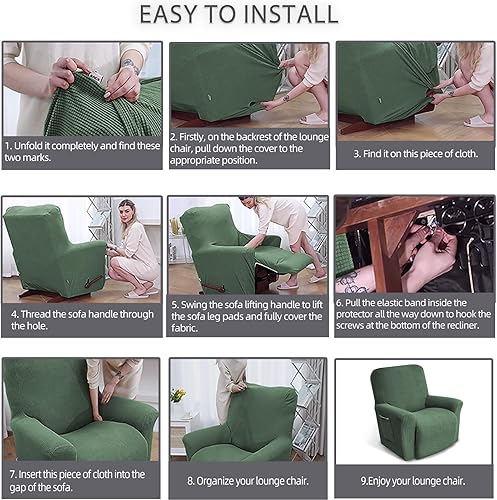 EASY TO INSTALL

1. Unfold it completely and find these two marks.

2. Firstly, on the backrest of the lounge chair, pull down the cover to the appropriate position.

3. Find it on this piece of cloth.

4. Thread the sofa handle through the hole.

5. Swing the sofa lifting handle to lift the sofa leg pads and fully cover the fabric.

6. Pull the elastic band inside the protector all the way down to hook the screws at the bottom of the recliner.

7. Insert this piece of cloth into the gap of the sofa.

8. Organize your lounge chair.

9.Enjoy your lounge chair.