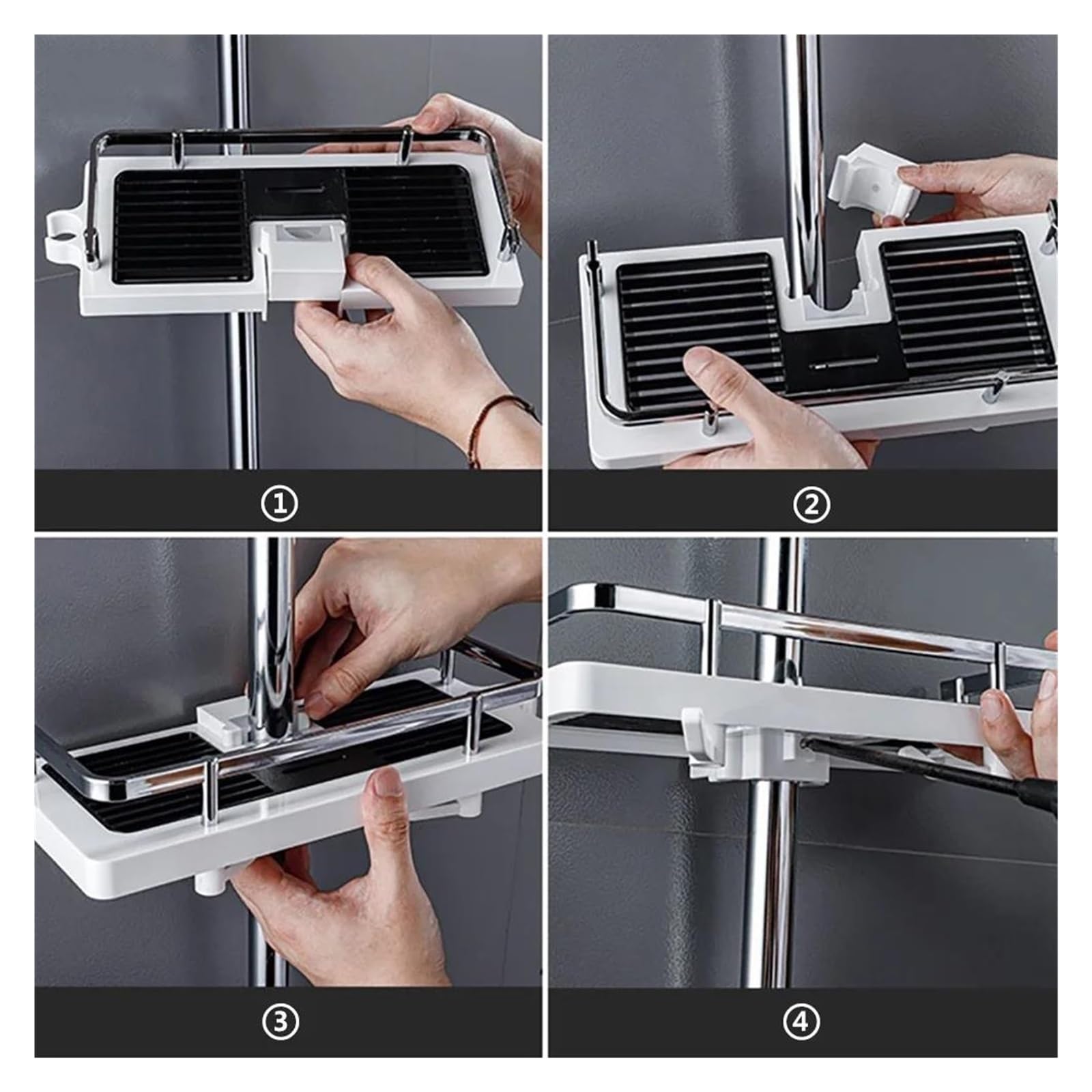 ①

②

③

④