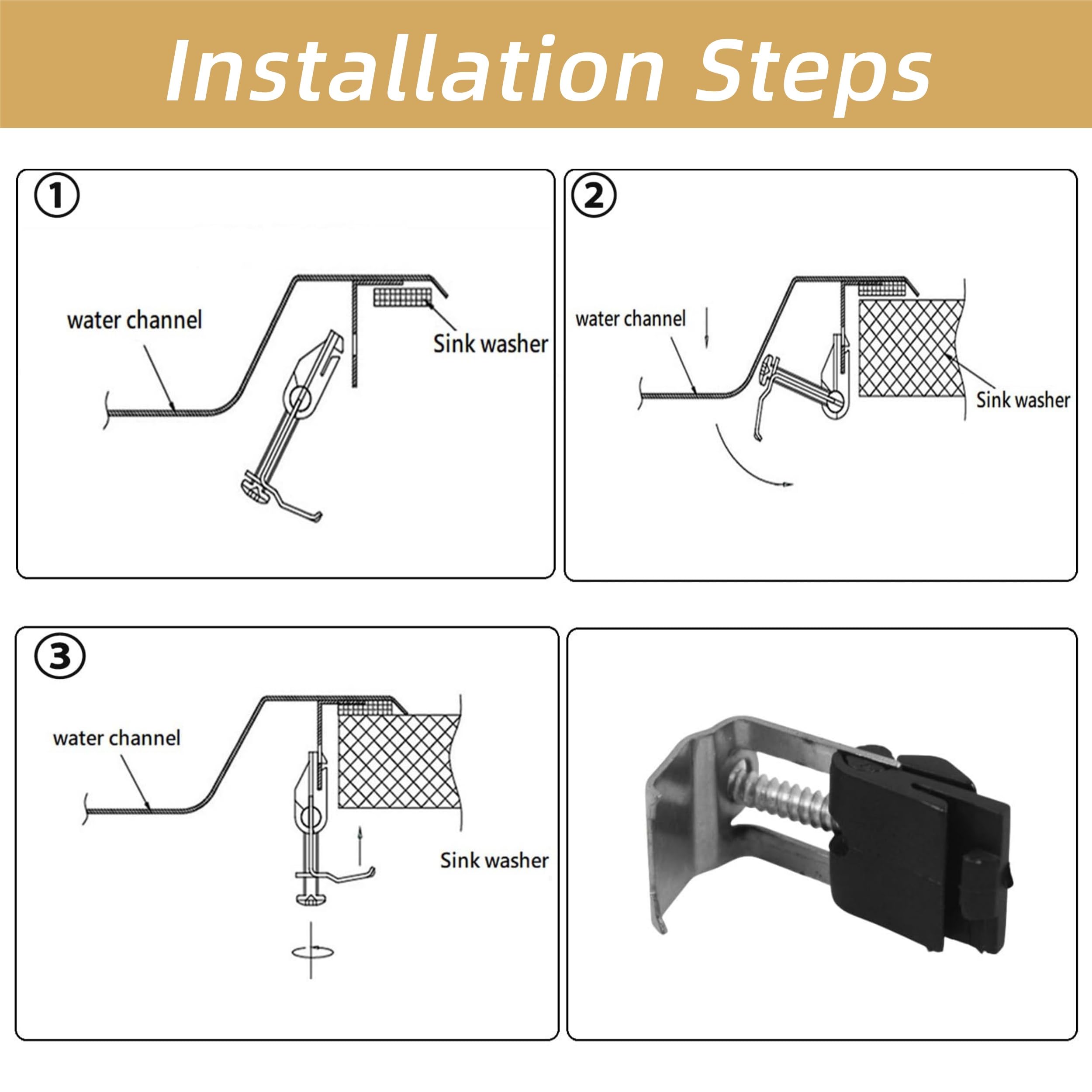 Installation Steps

①

water channel

Sink washer

②

water channel

Sink washer

③

water channel

Sink washer